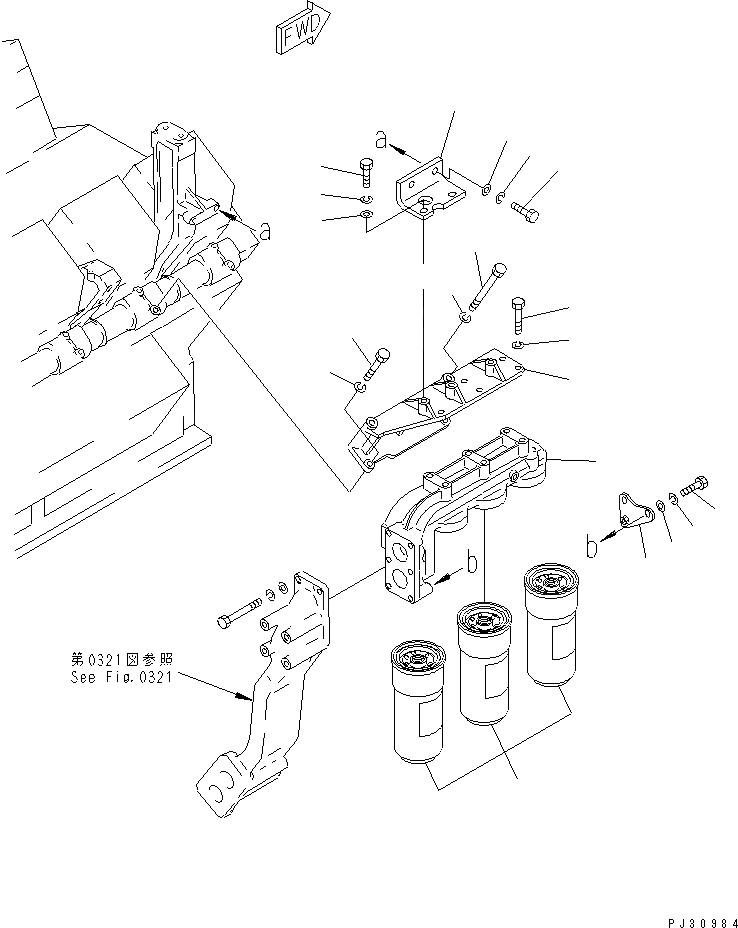 FWD

a

a

b

b

第0321図参照
See Fig.0321

PJ30984