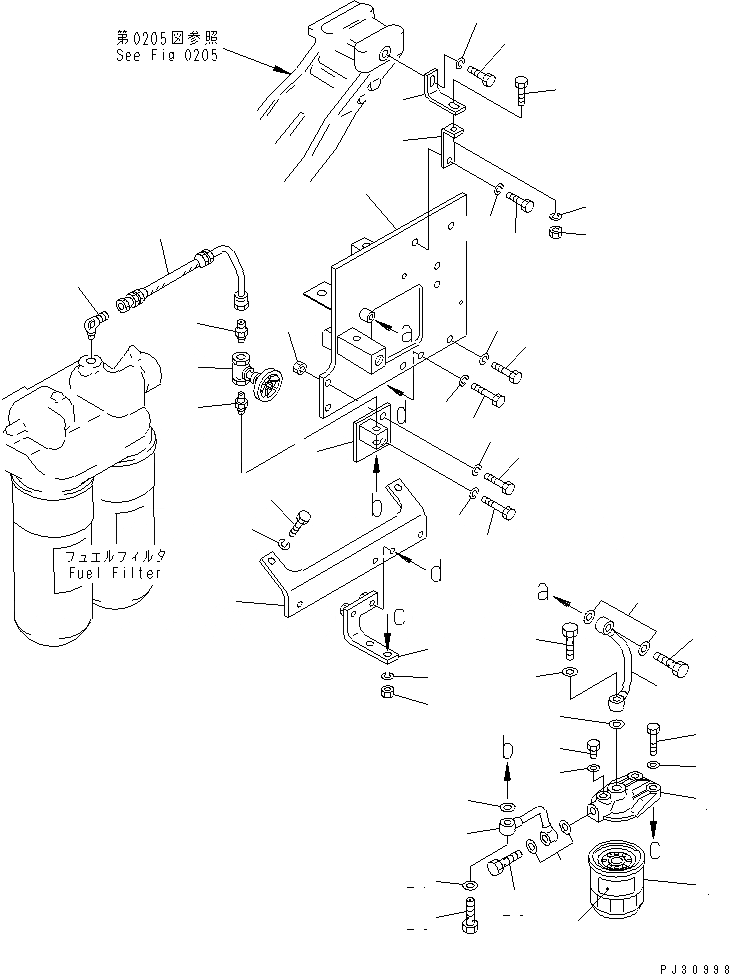 第0205図参照
See Fig 0205

a

d

b

フュエルフィルタ
Fuel Filter

d

c

a

b

c

PJ30998