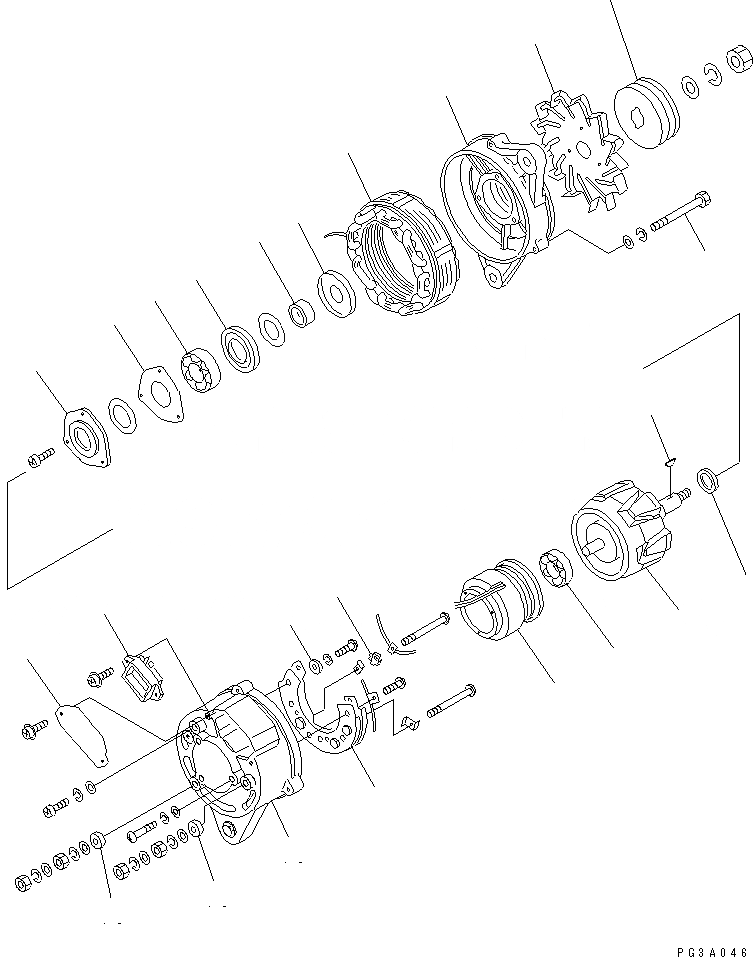 PG3A046