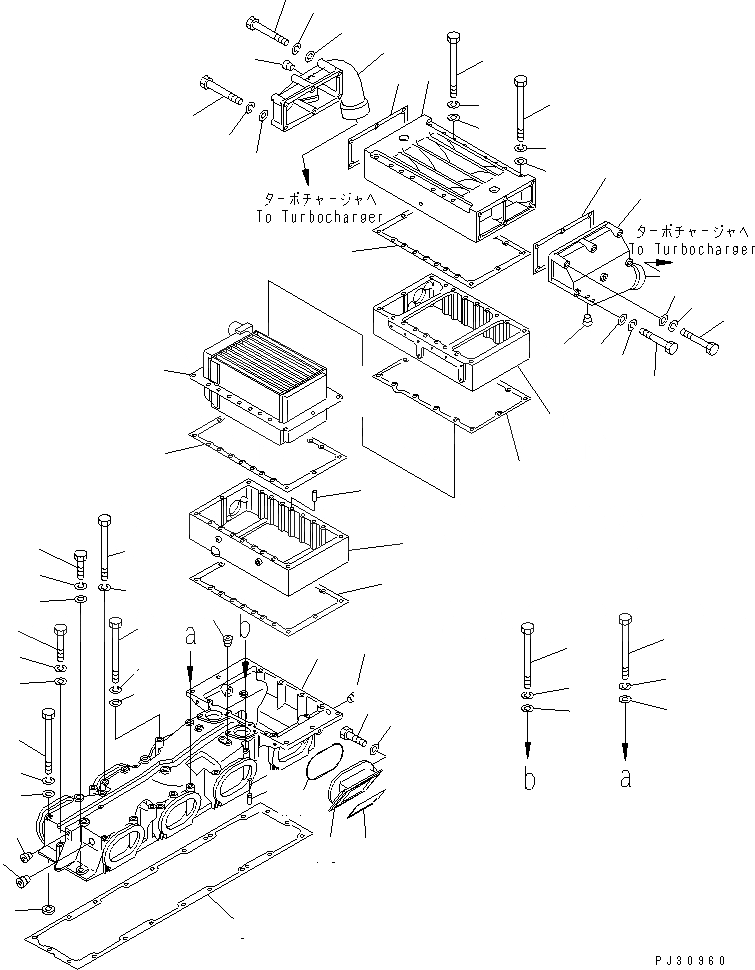 ターボチャージャへ
To Turbocharger

ターボチャージャへ
To Turbocharger

a
b

b
a

PJ30960