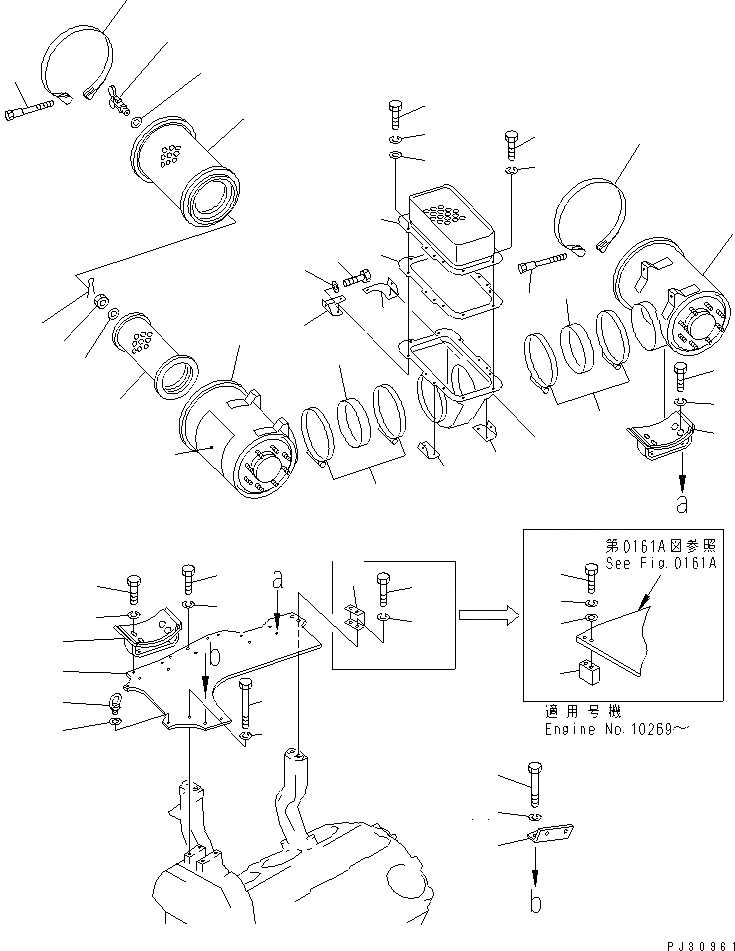 a

a

b

第0161A図参照
See Fig.0161A

適用号機
Engine No.10269～

b

PJ30961