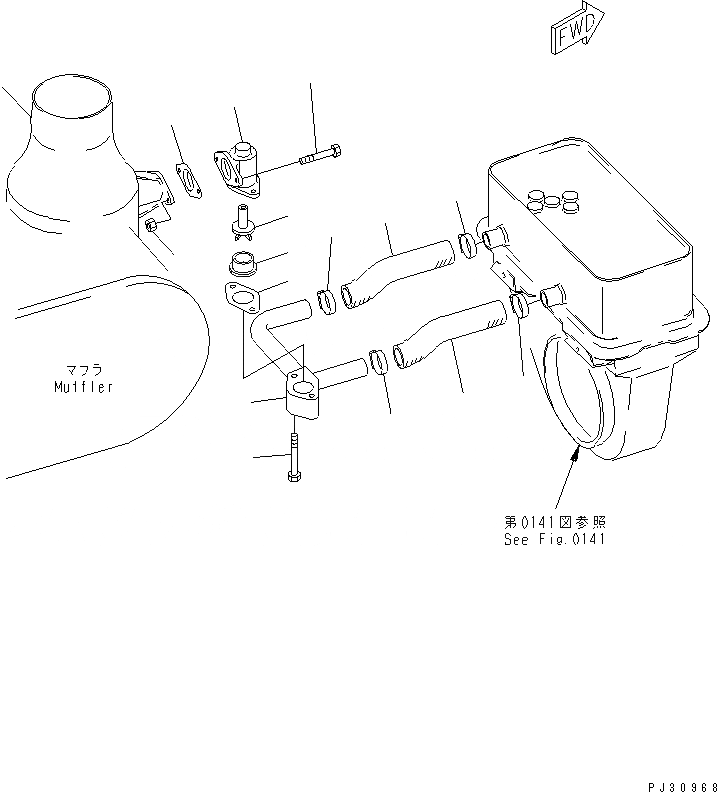 FWD

マフラ
Muffler

第0141図参照
See Fig.0141

PJ30968