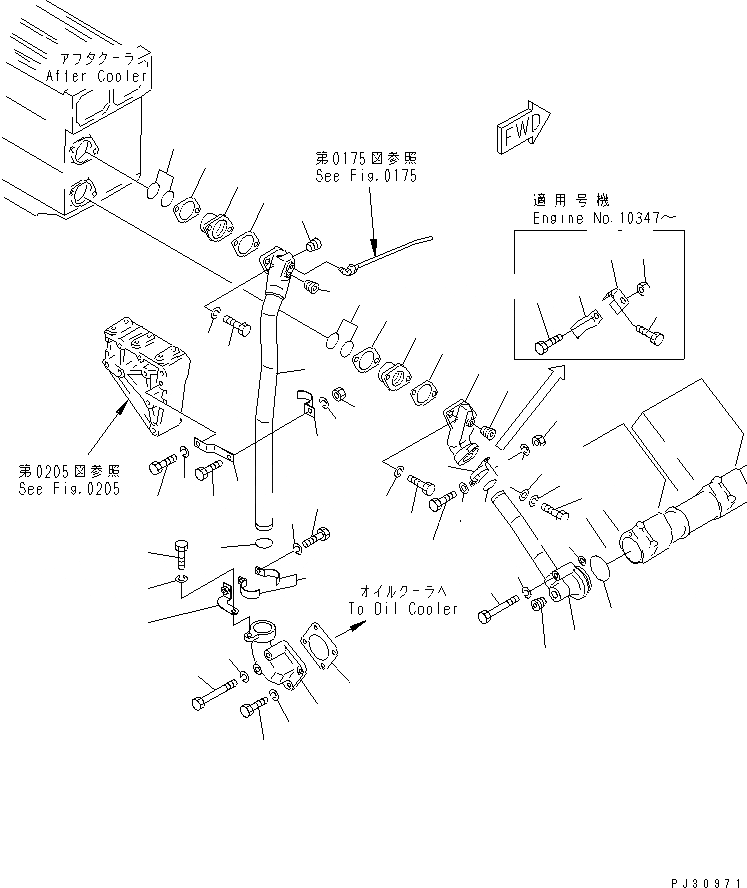 アフタクーラ
After Cooler

FWD

第0175図参照
See Fig.0175

適用号機
Engine No.10347～

第0205図参照
See Fig.0205

オイルクーラへ
To Oil Cooler

PJ30971