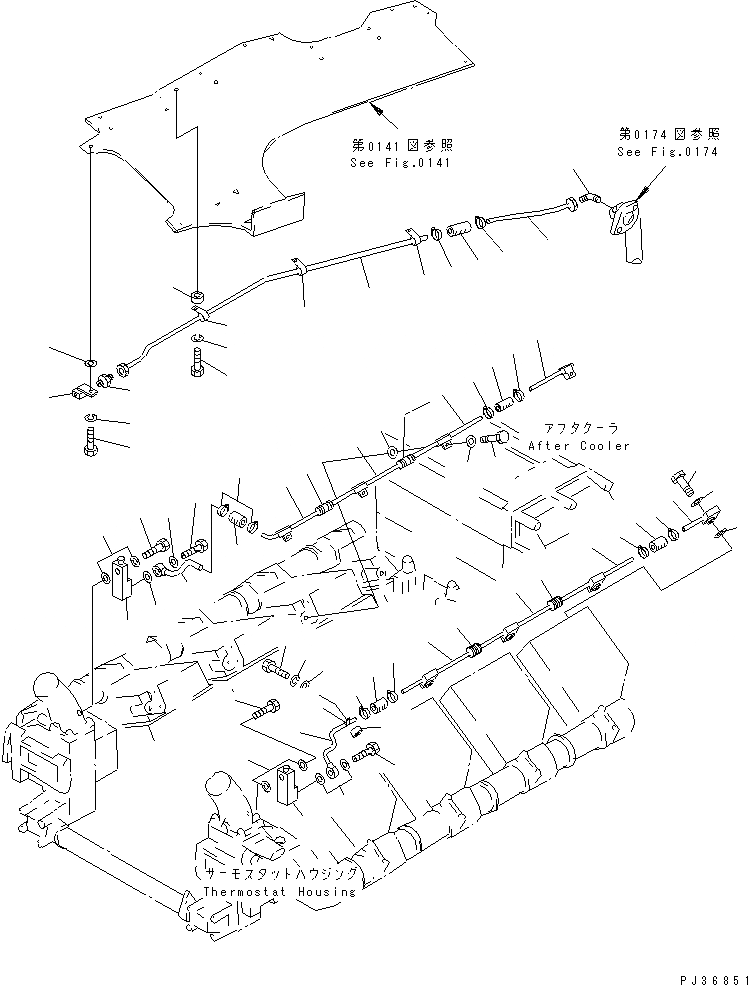 第0141図参照
See Fig.0141

第0174図参照
See Fig.0174

アフタクーラ
After Cooler

サーモスタットハウジング
Thermostat Housing

PJ36851