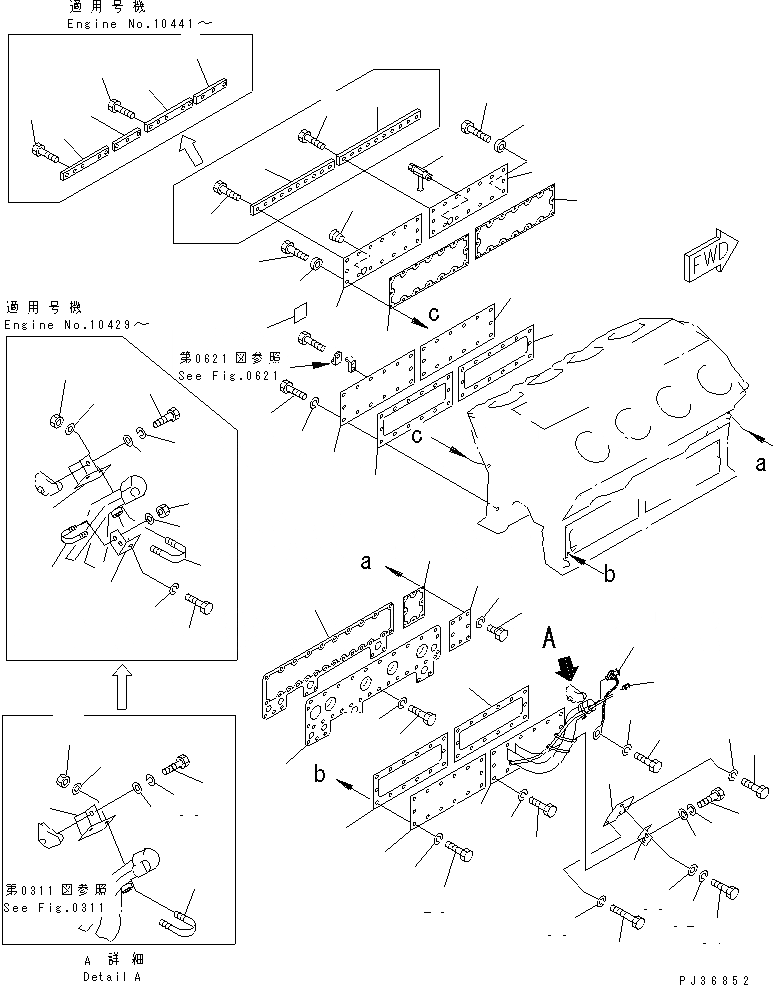 適用号機
Engine No.10441～

FWD

適用号機
Engine No.10429～

第0621図参照
See Fig.0621

c

c

a

b

a

A

b

第0311図参照
See Fig.0311

A 詳細
Detail A

PJ36852