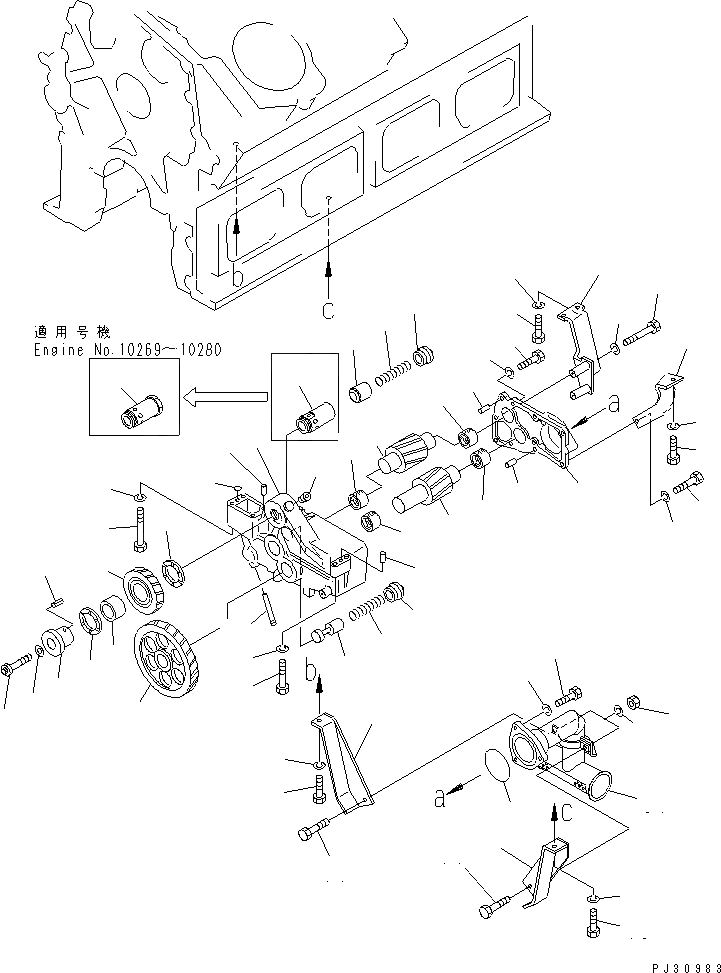 b
C
適用号機
Engine No.10269~10280
a
b
a
C
PJ30983