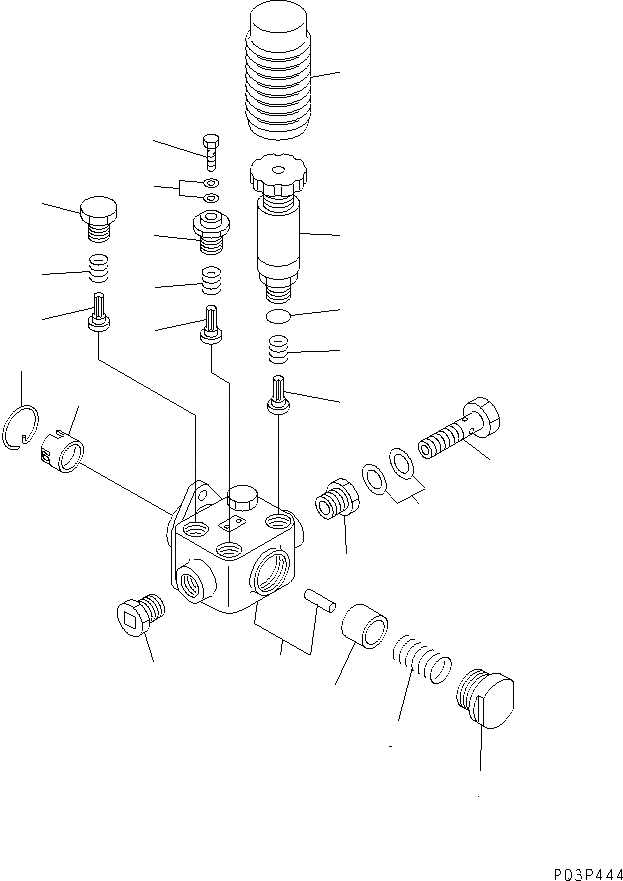 P03P444