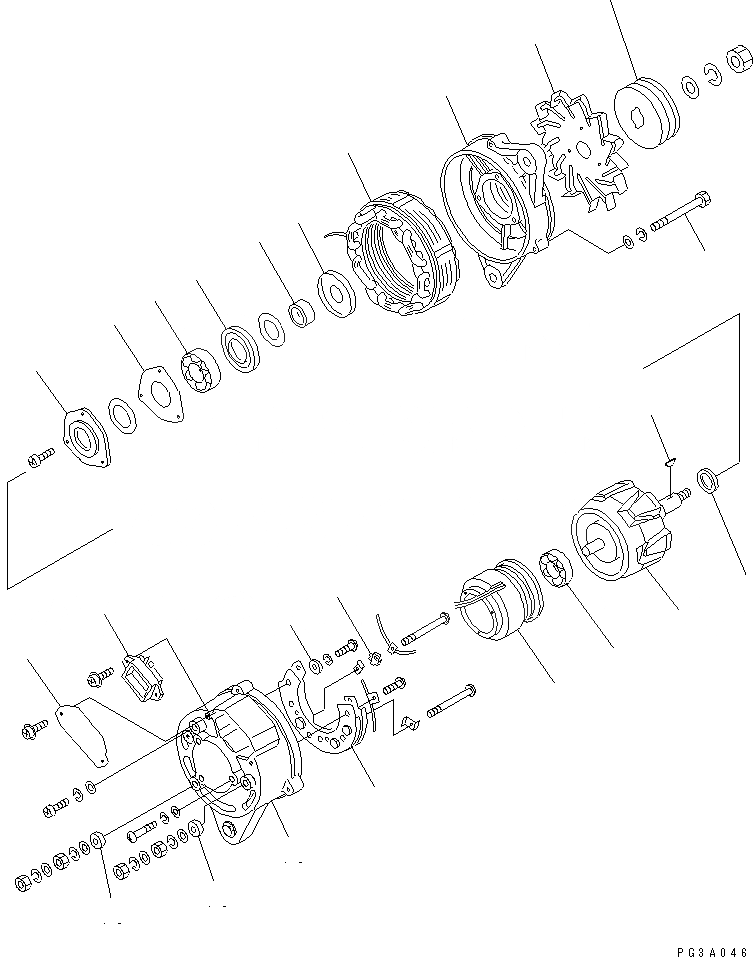 PG3A046