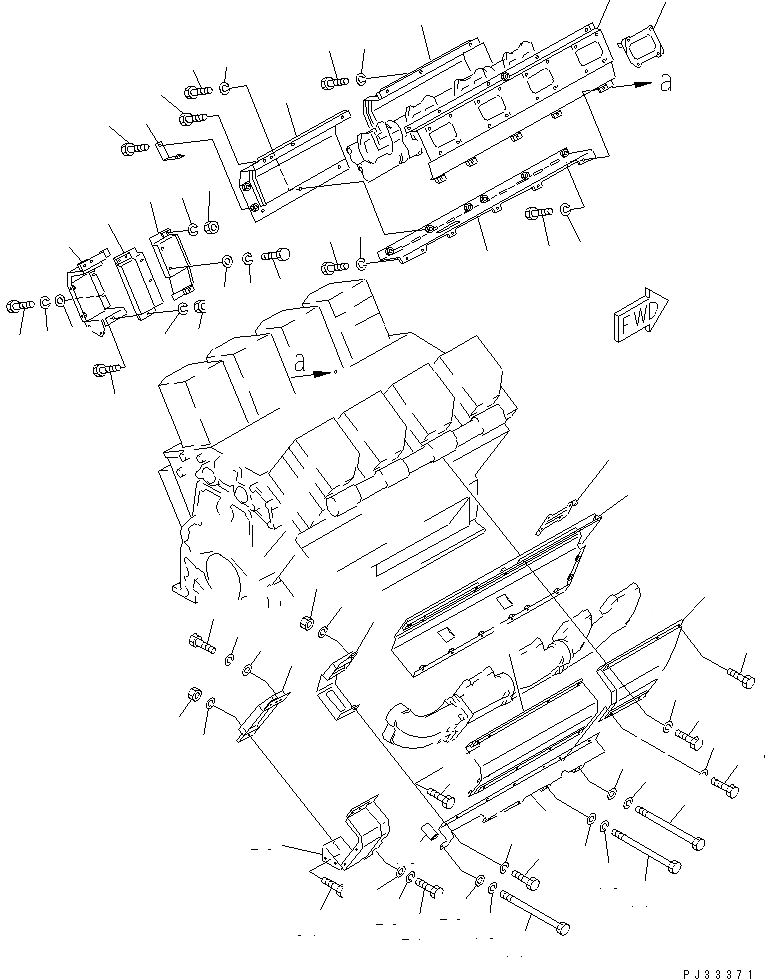 a

FWD

a

PJ33371