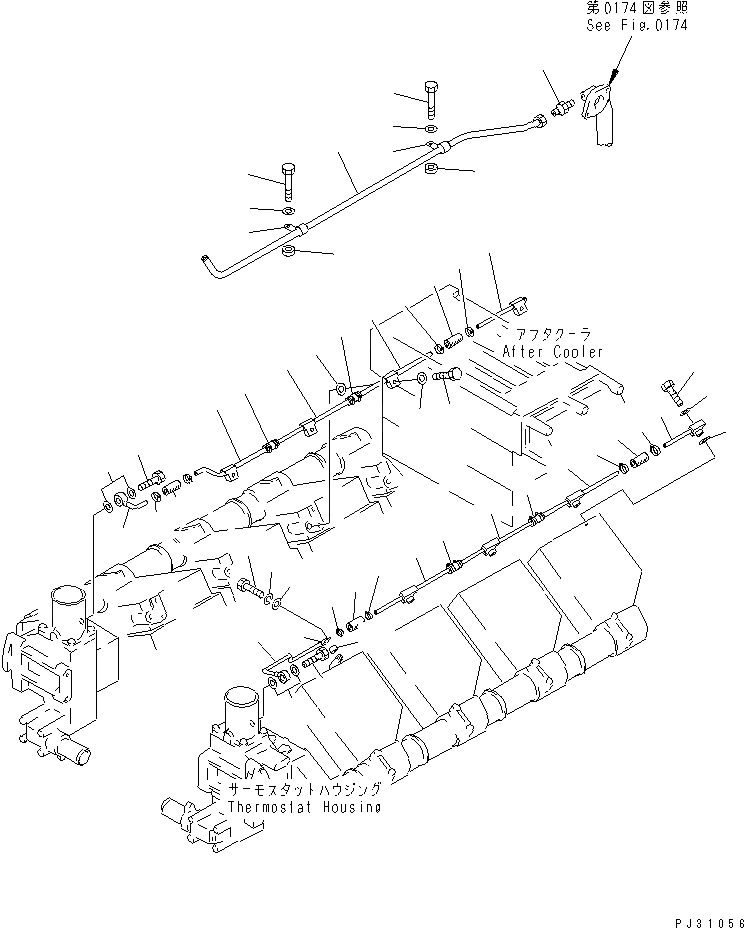 第0174図参照
See Fig.0174

アフタクーラ
After Cooler

サーモスタットハウジング
Thermostat Housing

PJ31056