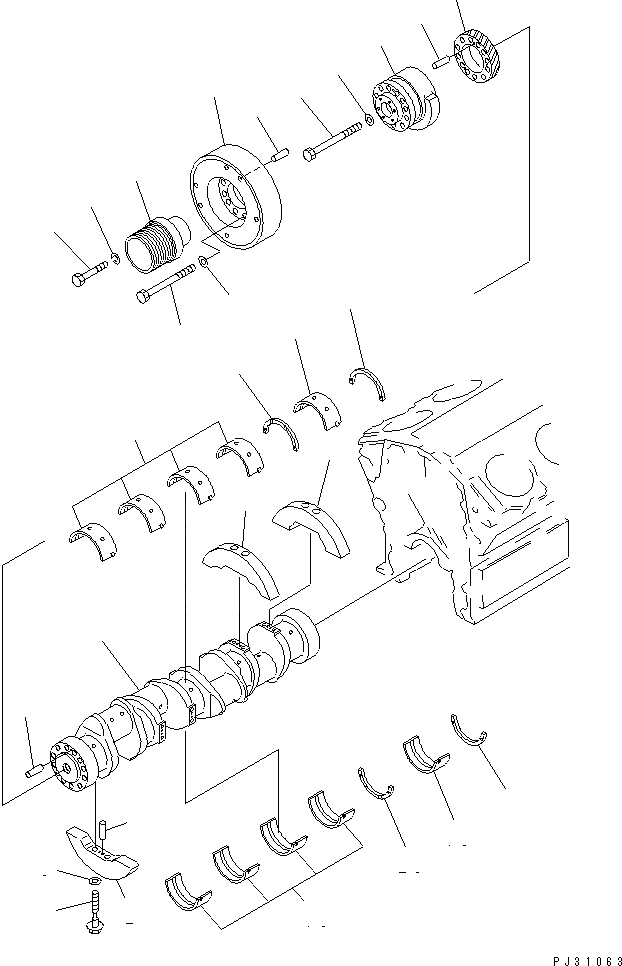 PJ31063