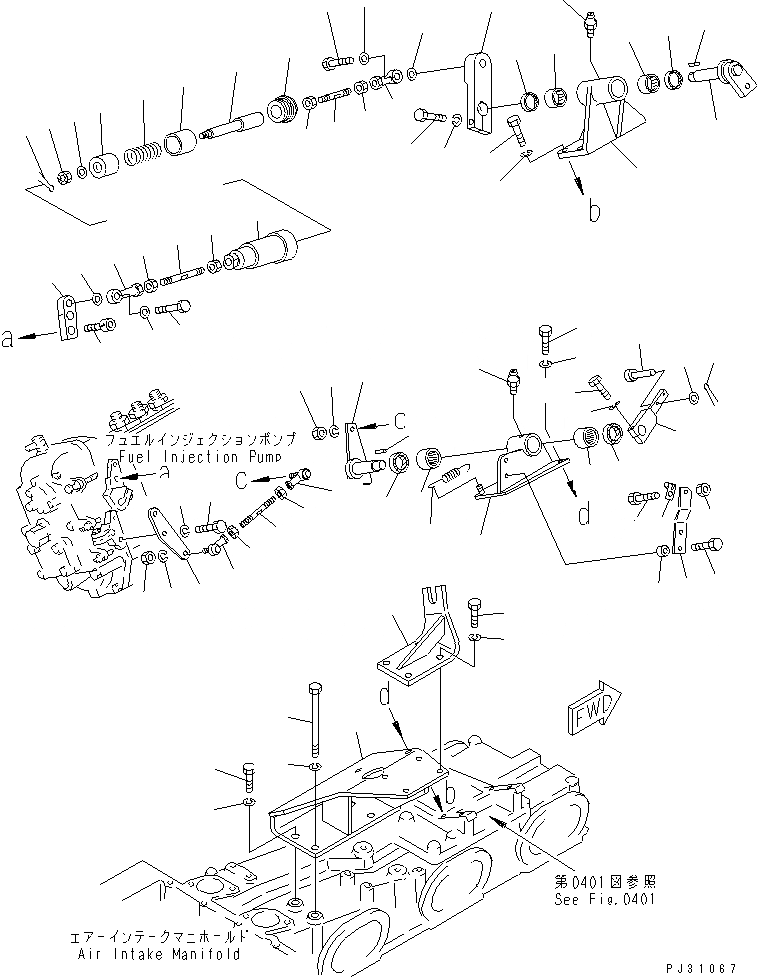 b

a

フュエルインジェクションポンプ
Fuel Injection Pump

a

C

C

d

d

FWD

b

第0401図参照
See Fig.0401

エアーインテークマニホールド
Air Intake Manifold

PJ31067