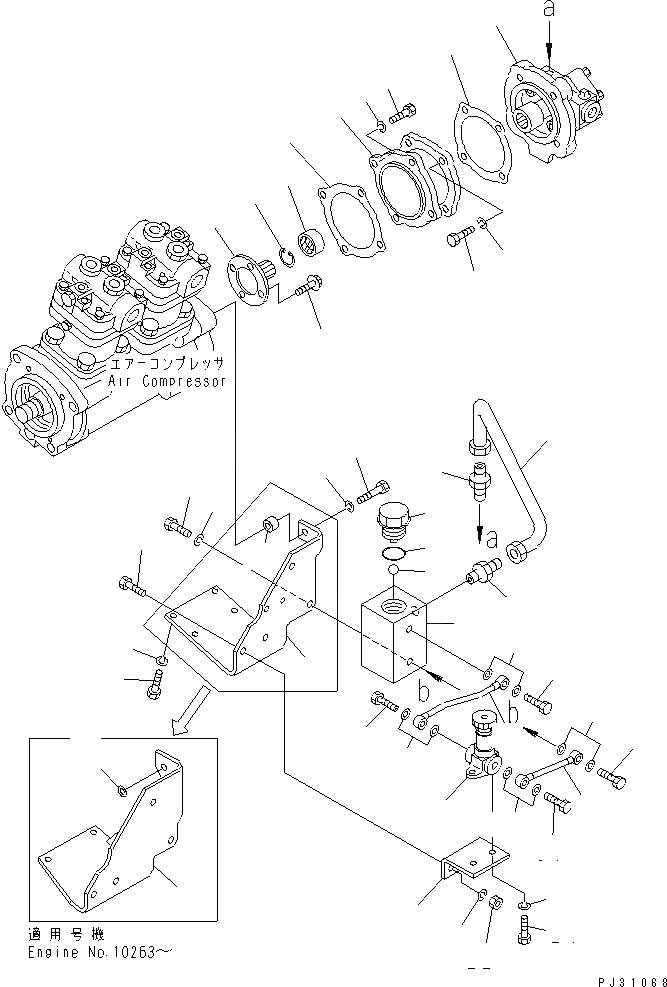 a

エアーコンプレッサ
Air Compressor

a

b

b

適用号機
Engine No.10263~

PJ31068