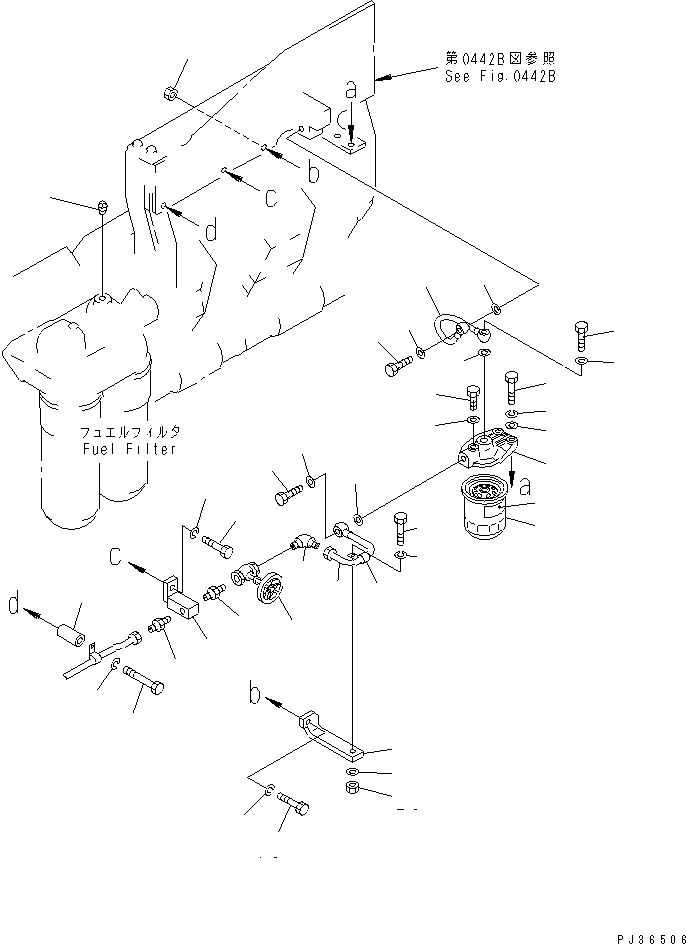 第0442B図参照
See Fig.0442B

a

b

c

d

フュエルフィルタ
Fuel Filter

a

c

d

b

PJ36506