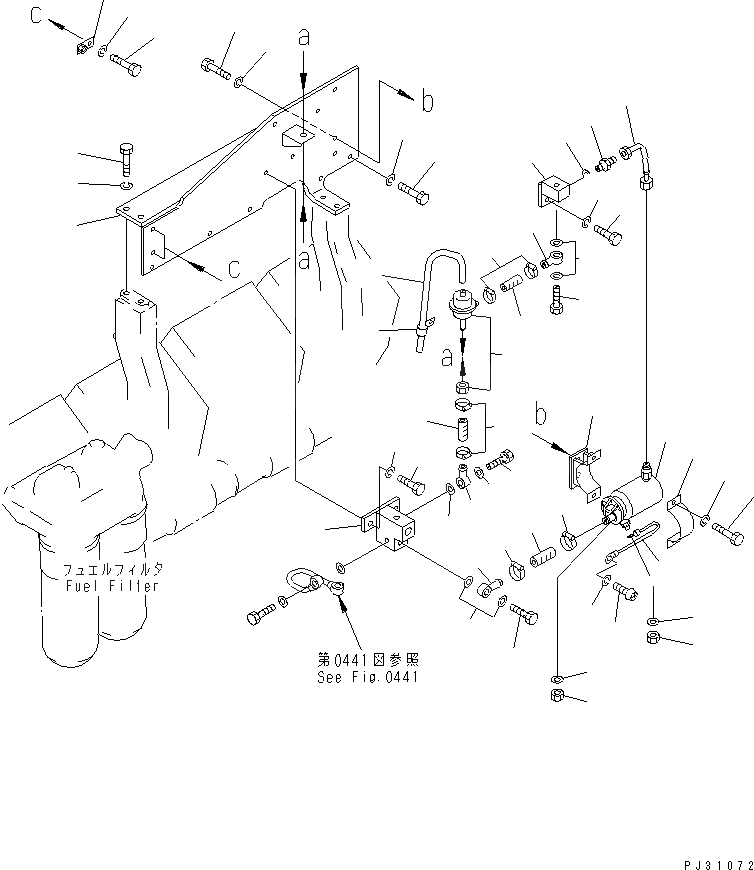 c

a

b

c

a

a

b

フュエルフィルタ
Fuel Filter

第0441図参照
See Fig.0441

PJ31072