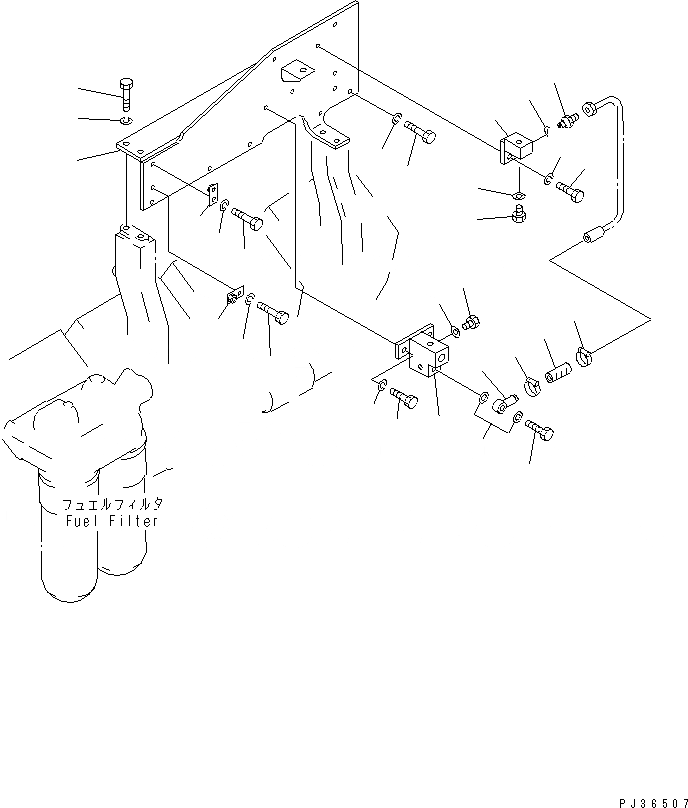 フュエルフィルタ
Fuel Filter

PJ36507