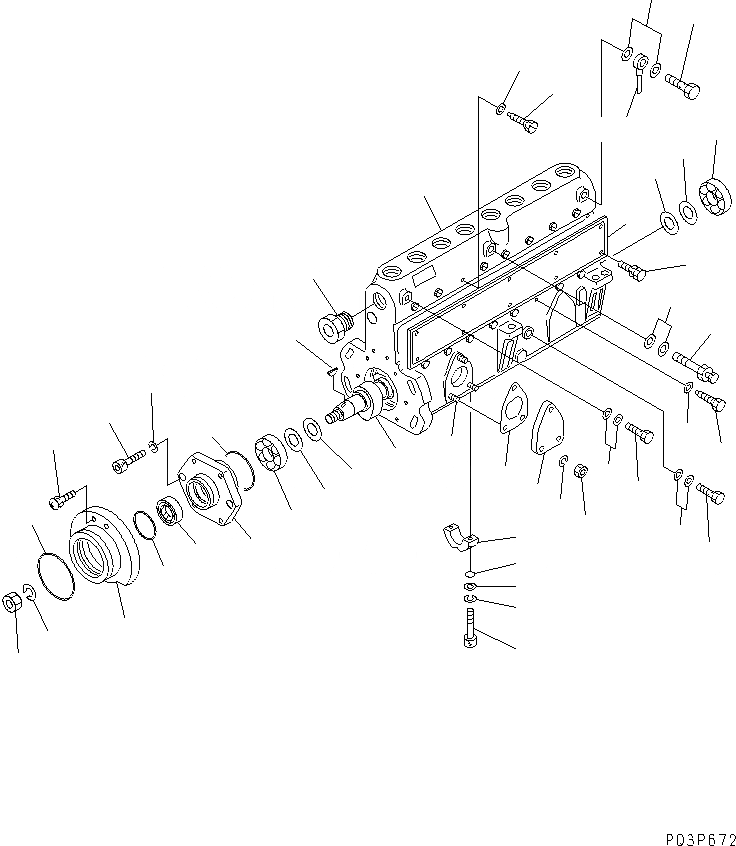 P03P672