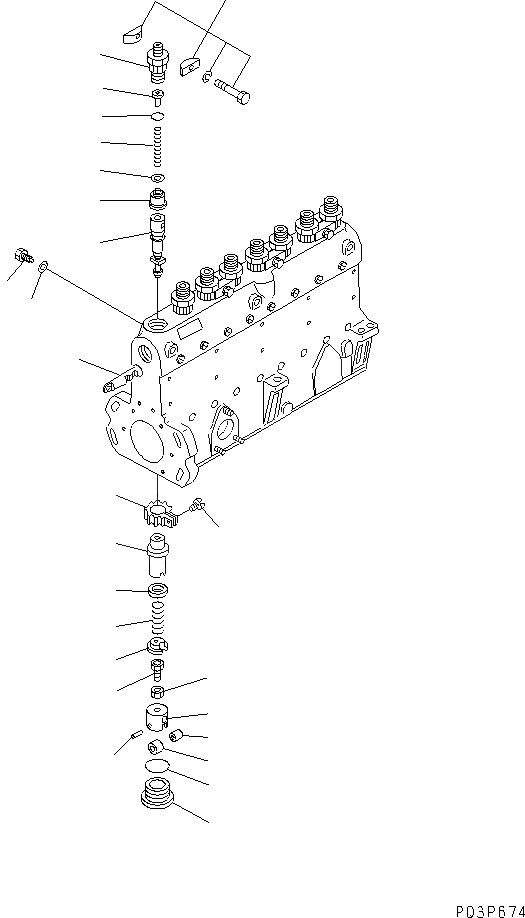 P03P674