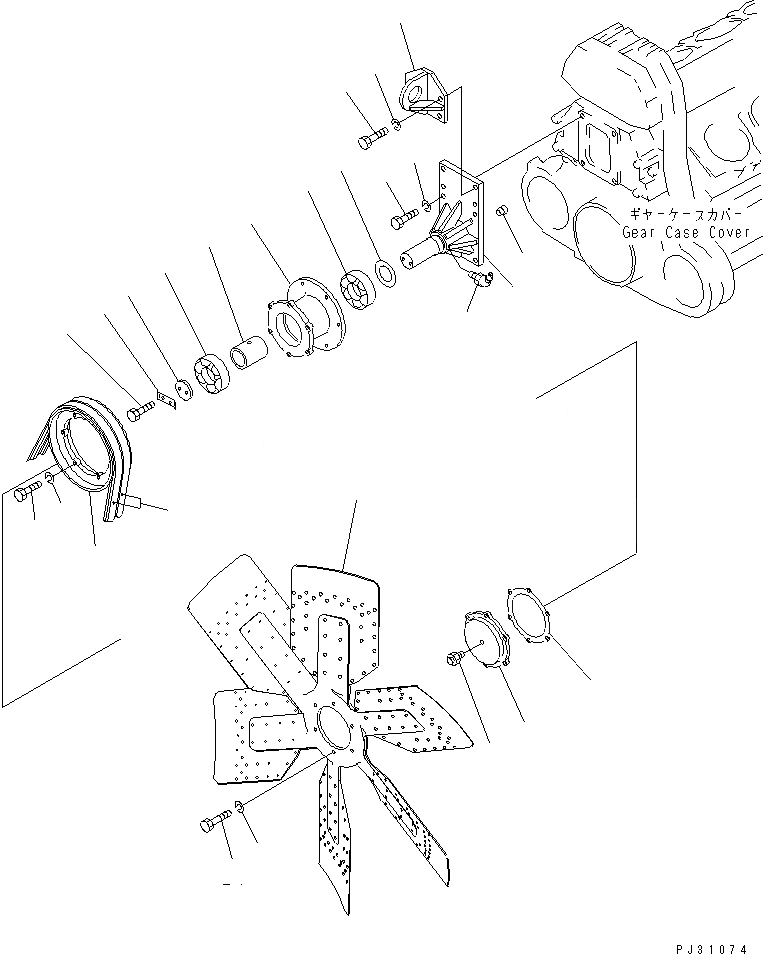 ギヤーケースカバー
Gear Case Cover

PJ31074