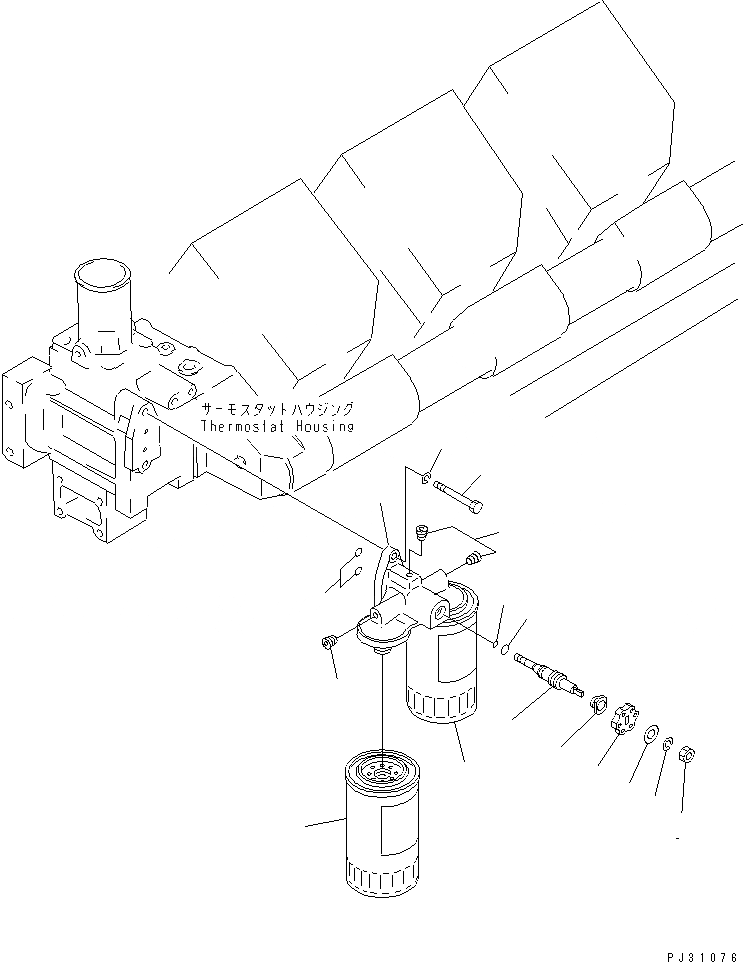 サーモスタットハウジング
Thermostat Housing

PJ31076