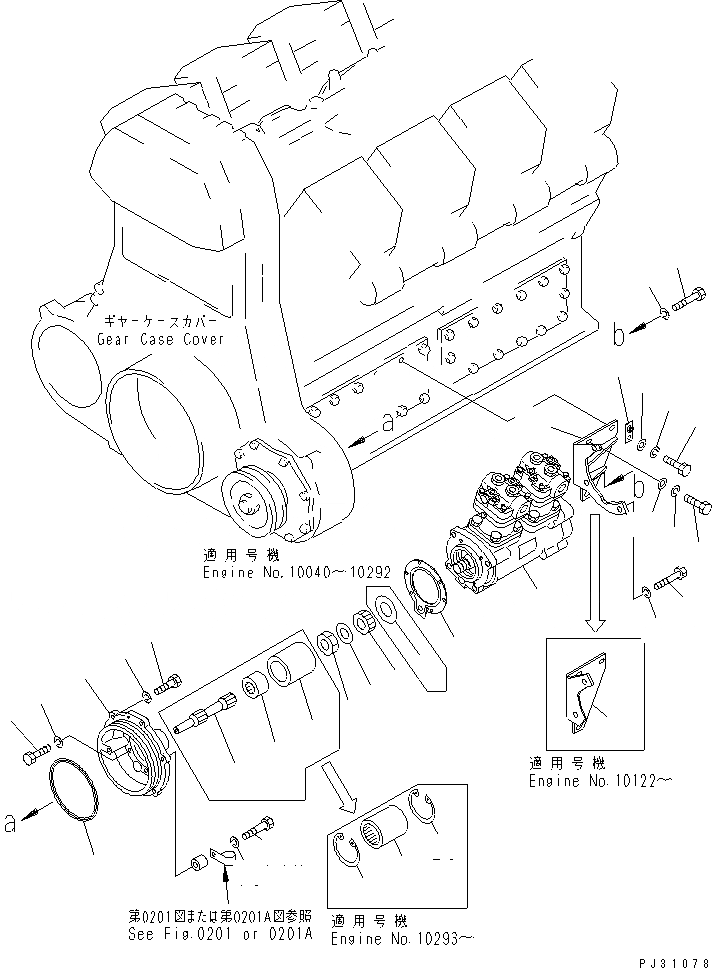 ギヤーケースカバー
Gear Case Cover

b

a

b

適用号機
Engine No.10040～10292

適用号機
Engine No.10122～

a

第0201図または第0201A図参照
See Fig.0201 or 0201A

適用号機
Engine No.10293～

PJ31078