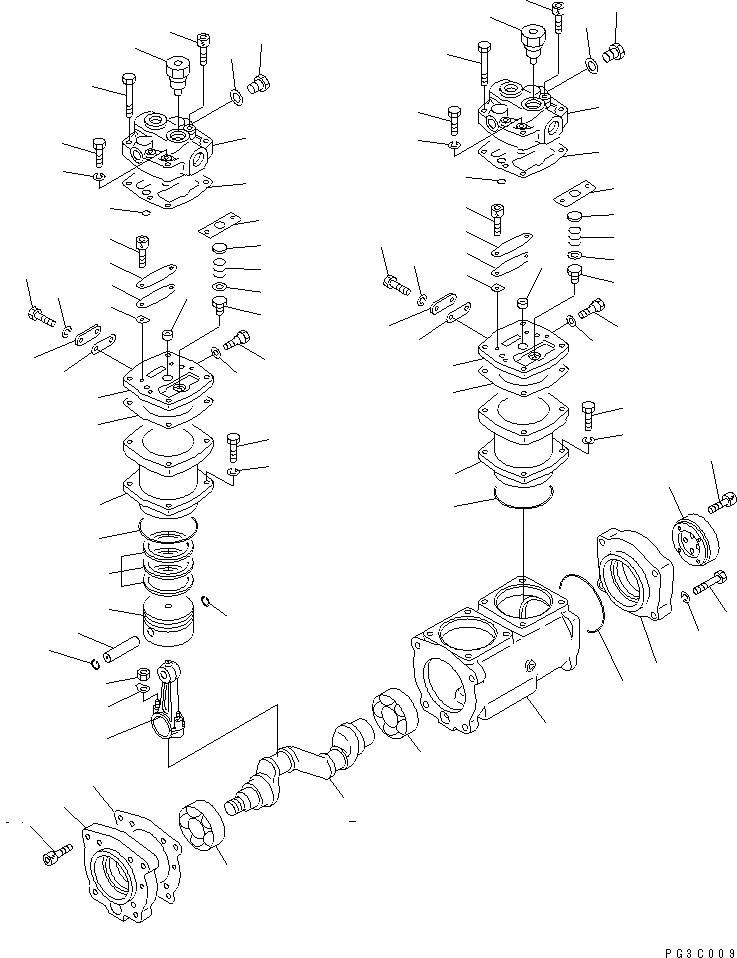 PG3C009