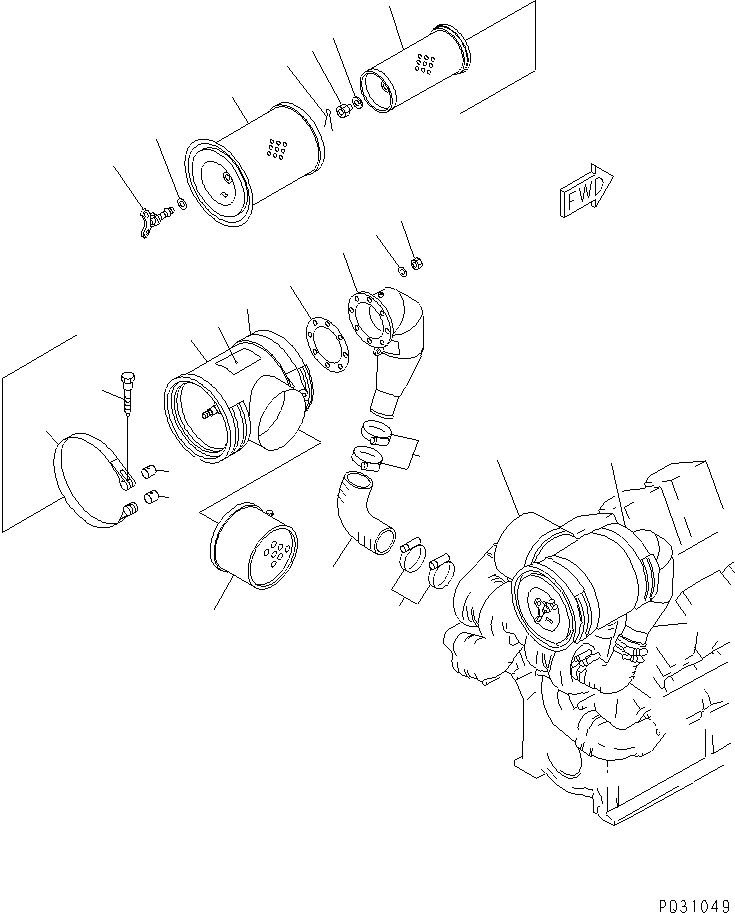 FWD

PQ31049