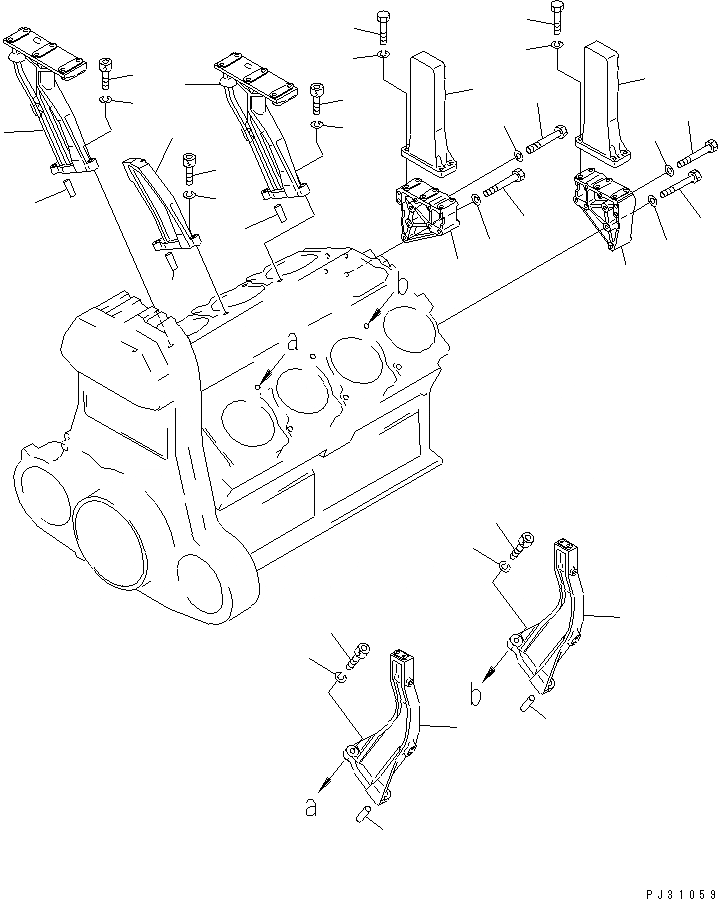 b
a
b
a
PJ31059