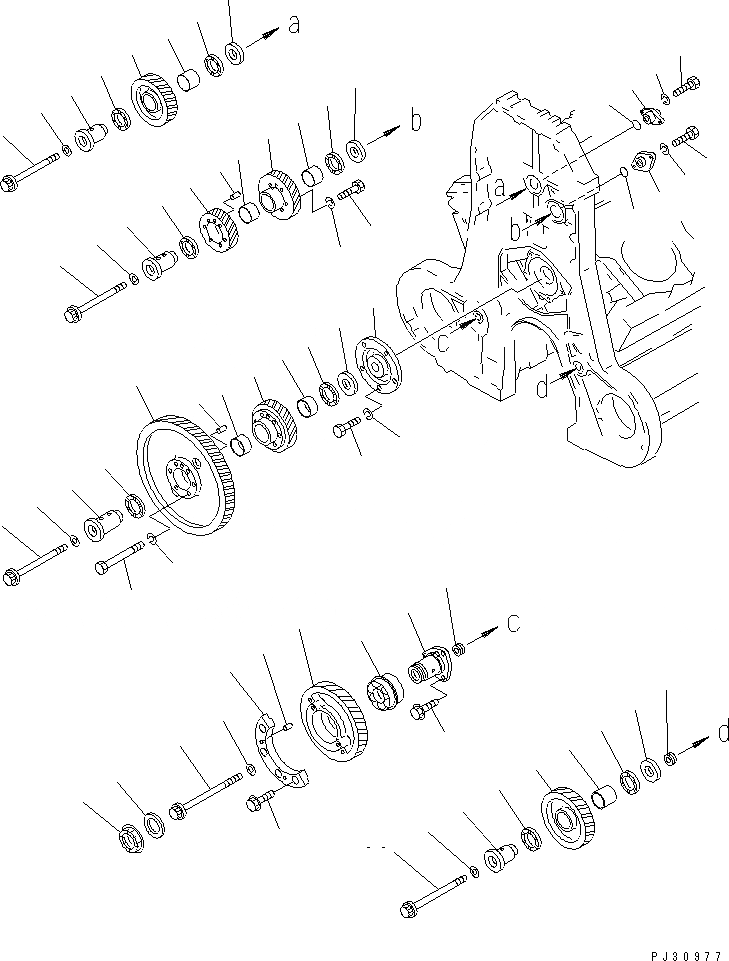 a
b
a
b
c
d
c
d
PJ30977