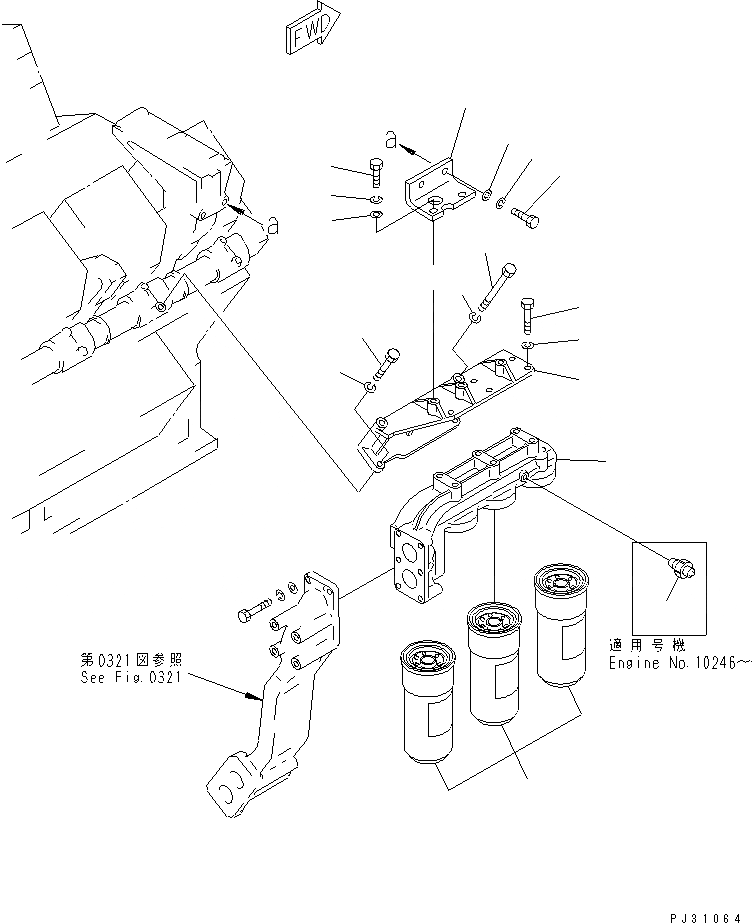 FWD

a

a

第0321図参照
See Fig.0321

適用号機
Engine No.10246~

PJ31064