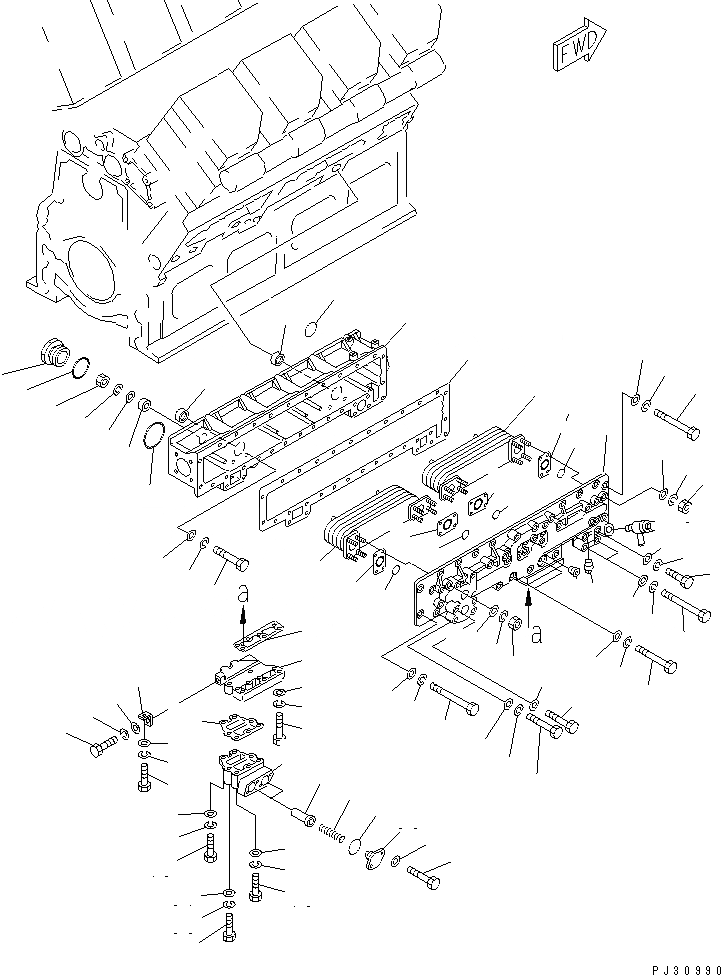 FWD

a

a

PJ30990