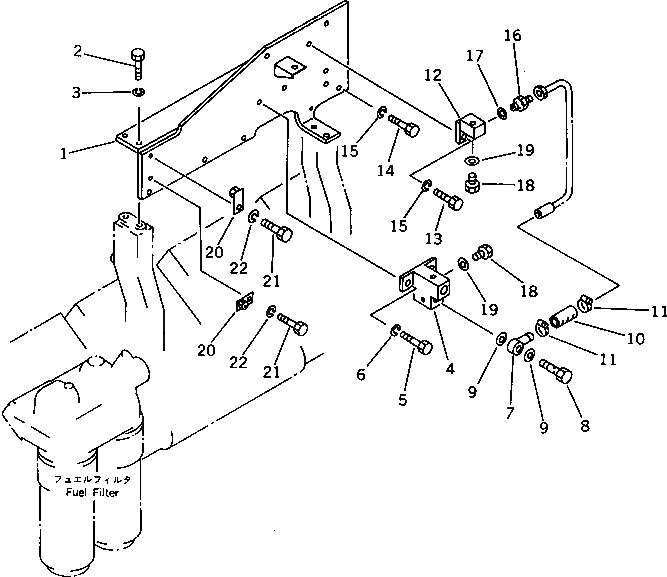 2
3
1
16
17
12
15
14
19
18
15
13
20
22
21
18
19
11
10
11
20
22
21
6
5
4
9
7
9
8
フュエルフィルタ
Fuel Filter