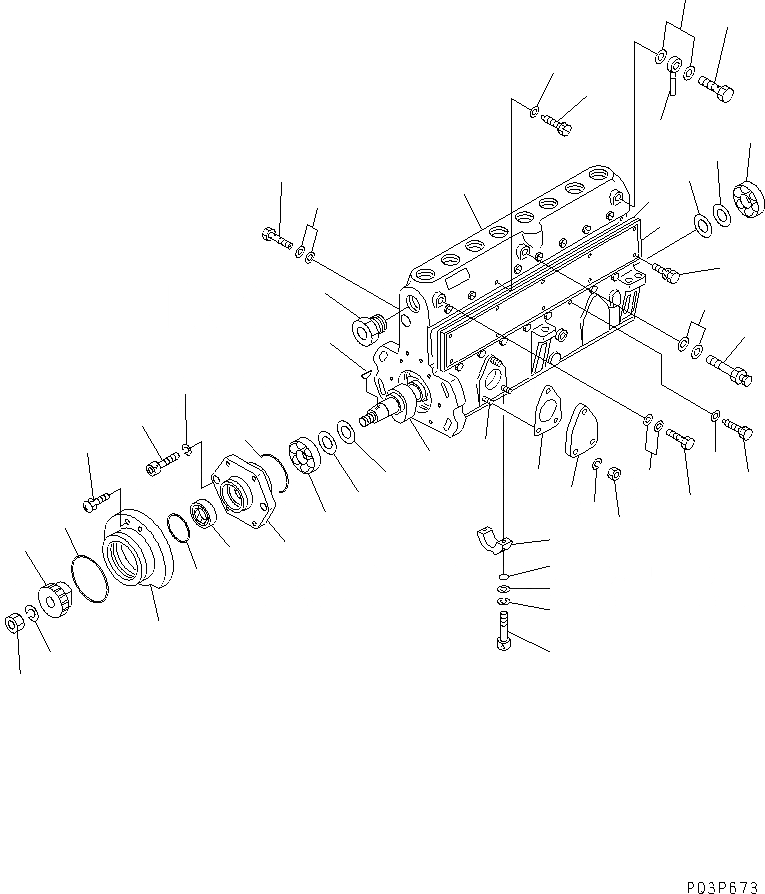 P03P673