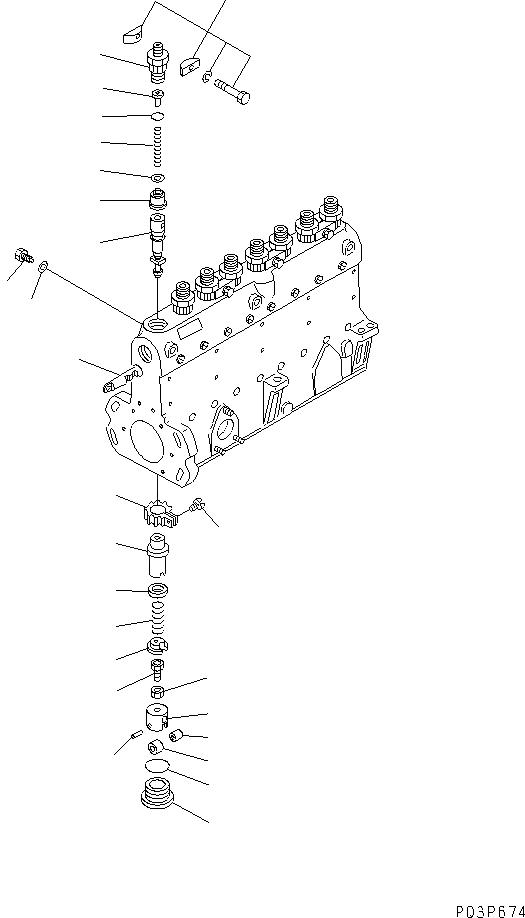 P03P674