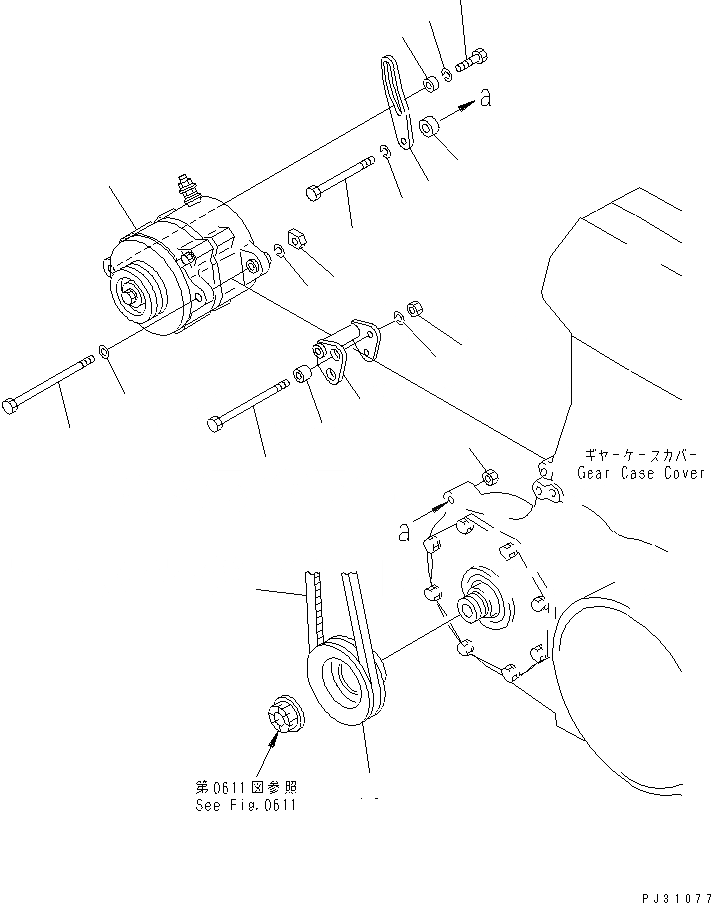 a

ギヤーケースカバー
Gear Case Cover

a

第0611図参照
See Fig.0611

PJ31077