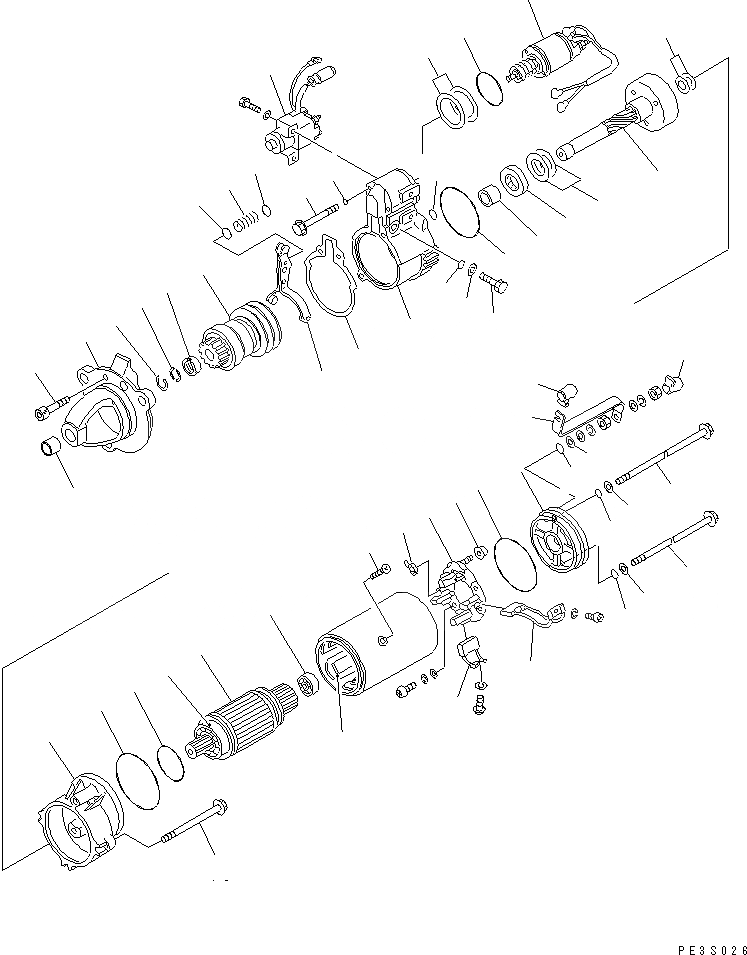 PE3S026