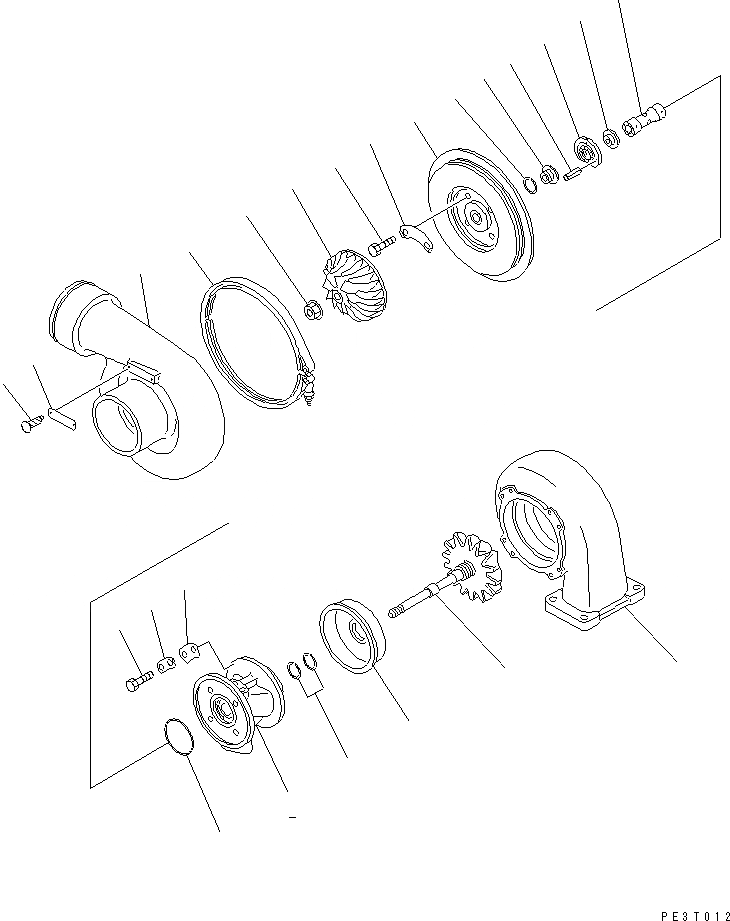 PE3T012