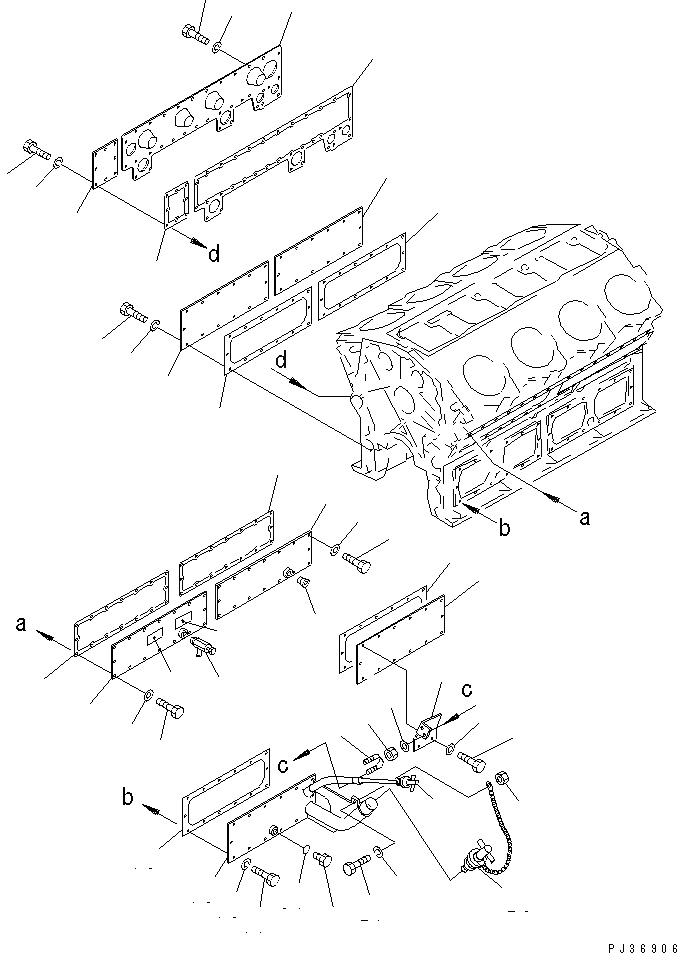 d

d

a

b

a

c

c

b

PJ36906