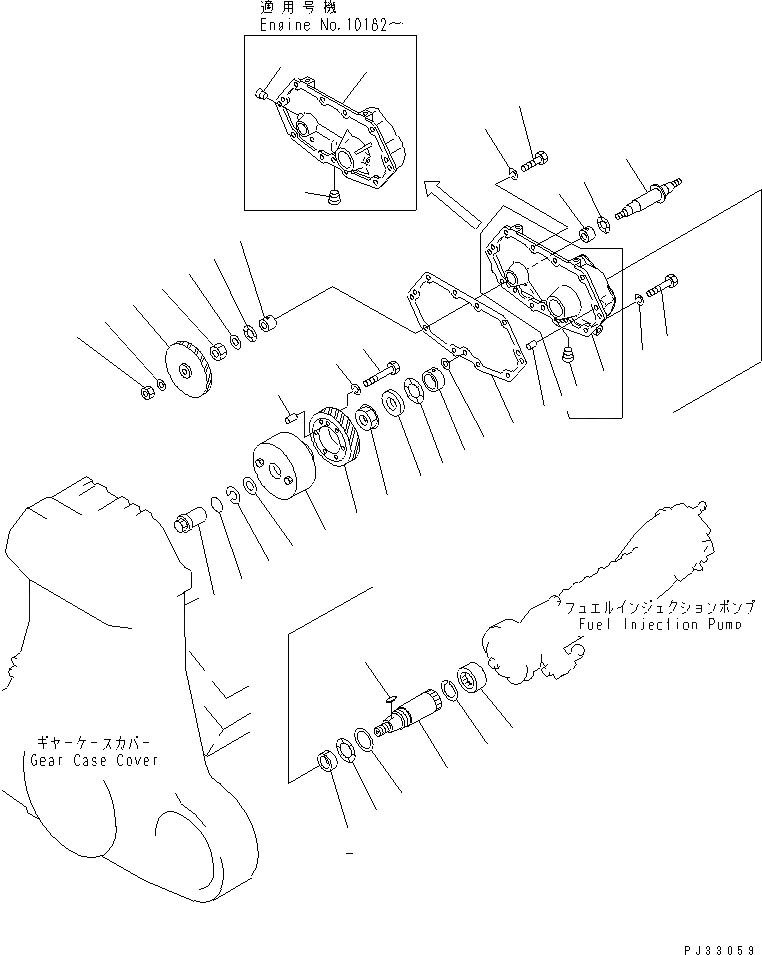 適用号機
Engine No.10162~

フュエルインジェクションポンプ
Fuel Injection Pump

ギヤーケースカバー
Gear Case Cover

PJ33059