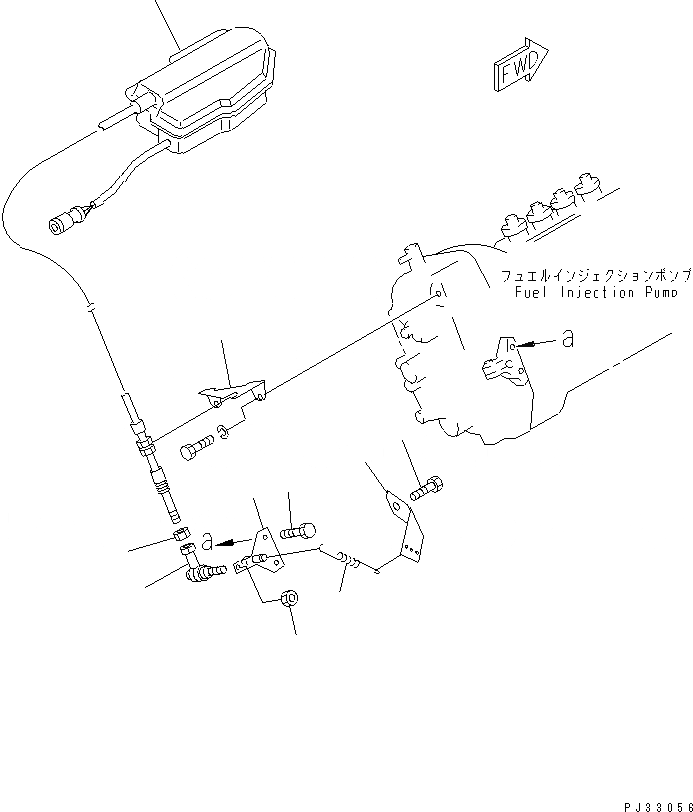 FWD

フュエルインジェクションポンプ
Fuel Injection Pump

a

a

PJ33056