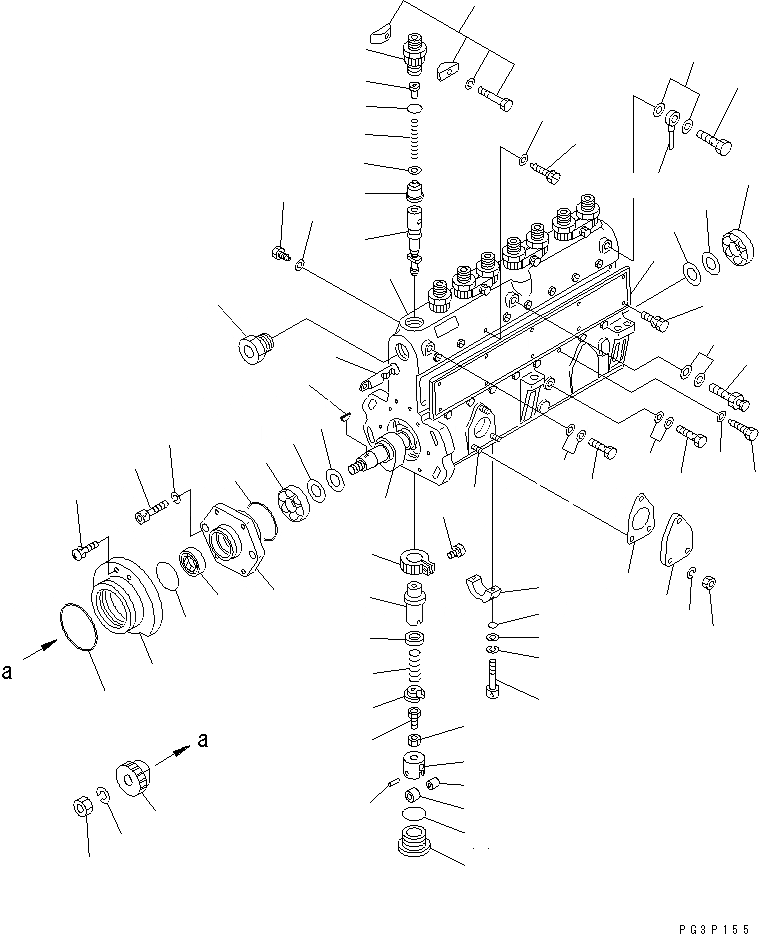 a

a

PG3P155