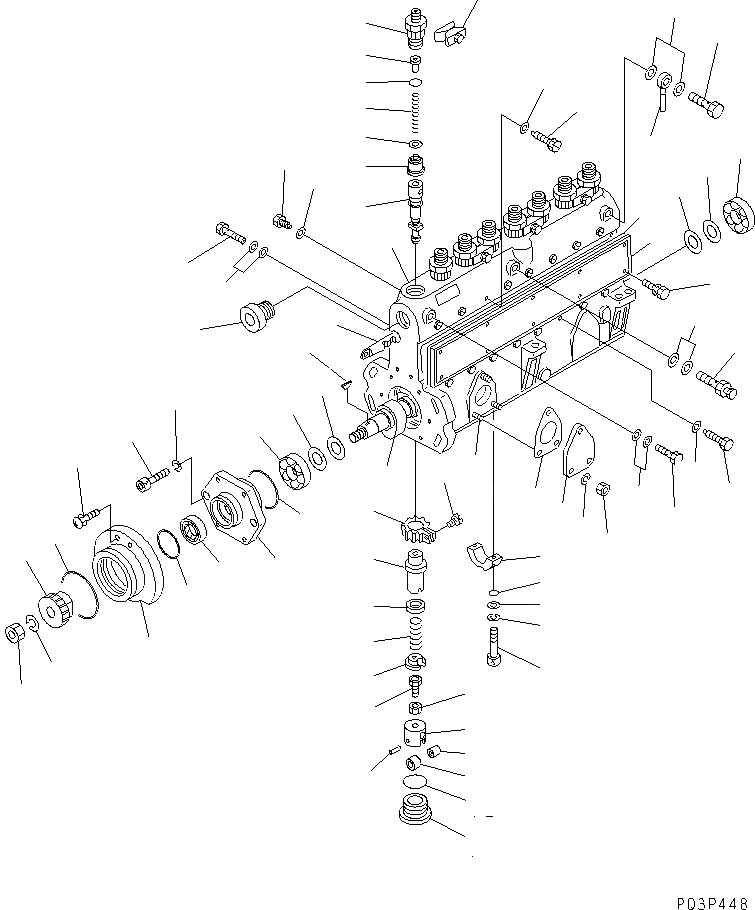 P03P448