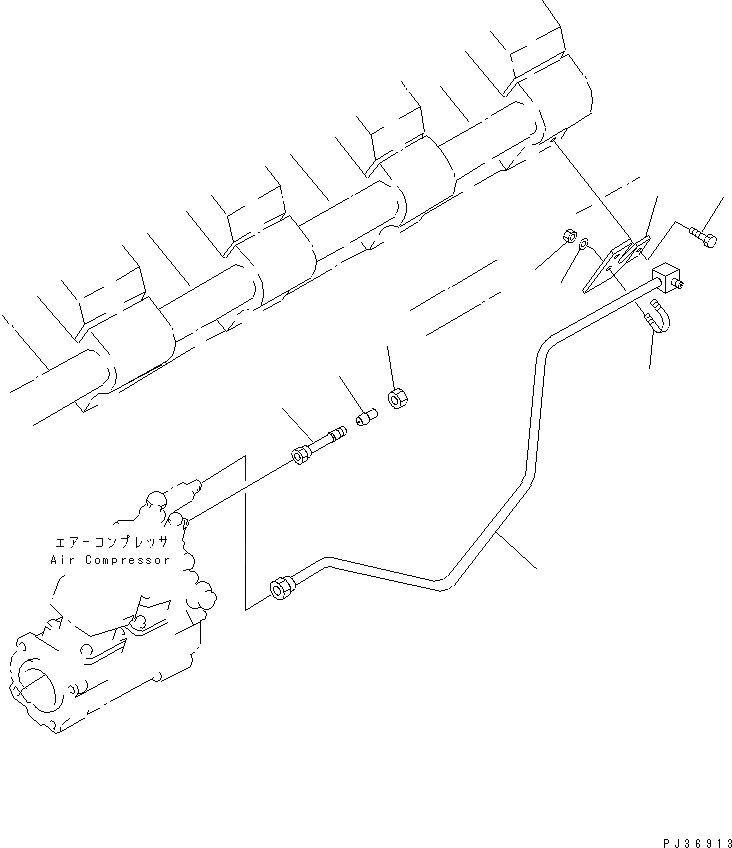 エアーコンプレッサ
Air Compressor

PJ36913