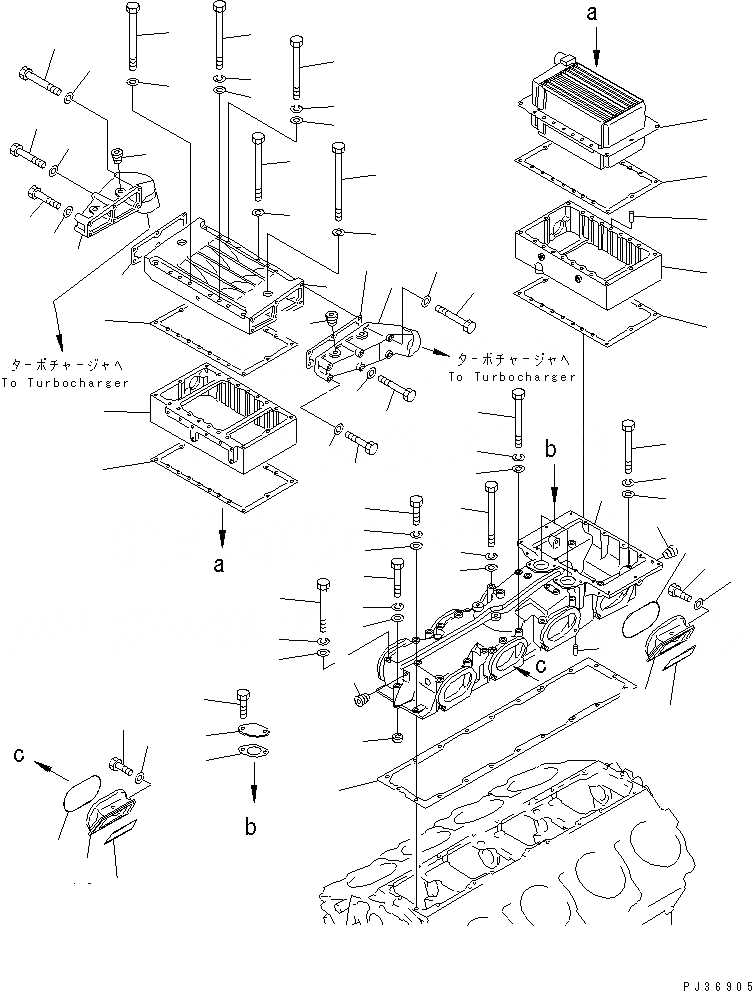 a

ターボチャージャへ
To Turbocharger

ターボチャージャへ
To Turbocharger

b

a

c

c

b

PJ36905