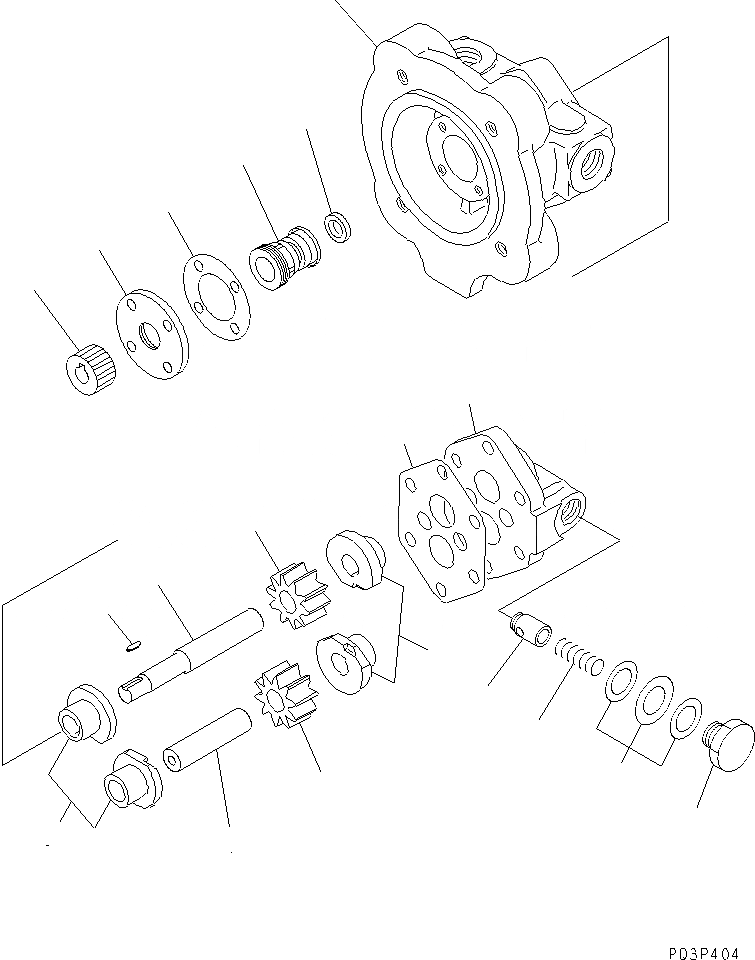 P03P404