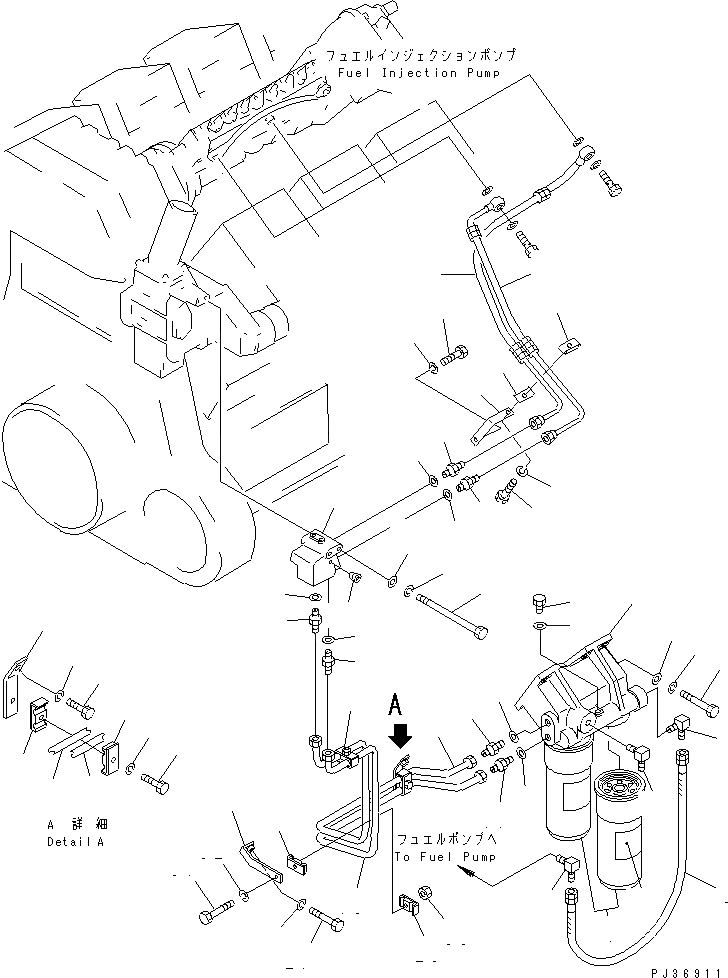 フュエルインジェクションポンプ
Fuel Injection Pump

A

A 詳細
Detail A

フュエルポンプへ
To Fuel Pump

PJ36911