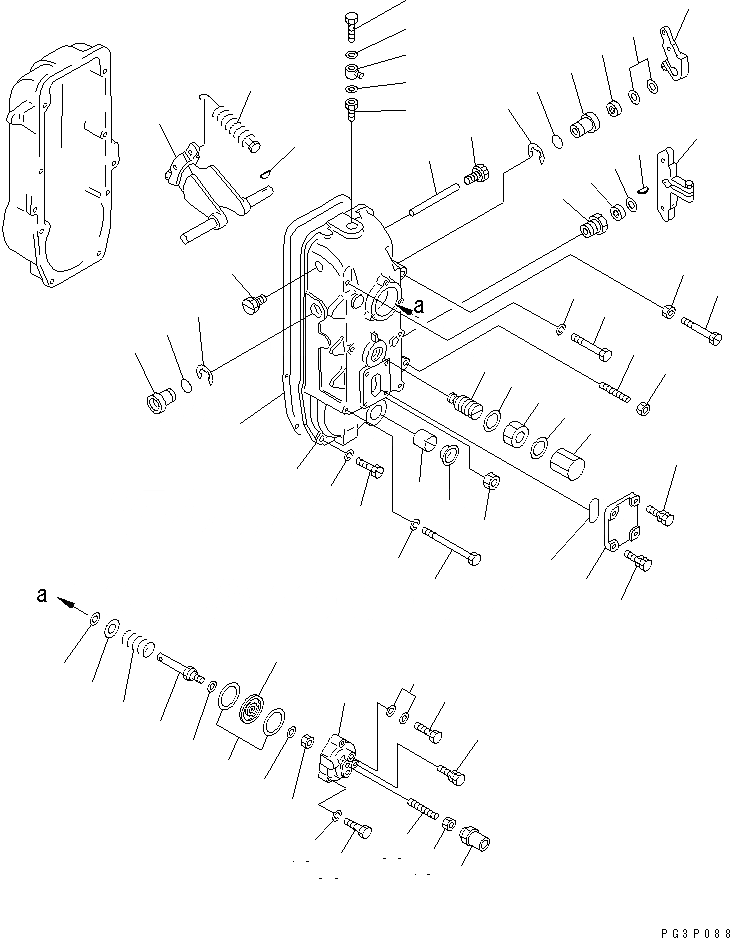 a

a

PG3P088