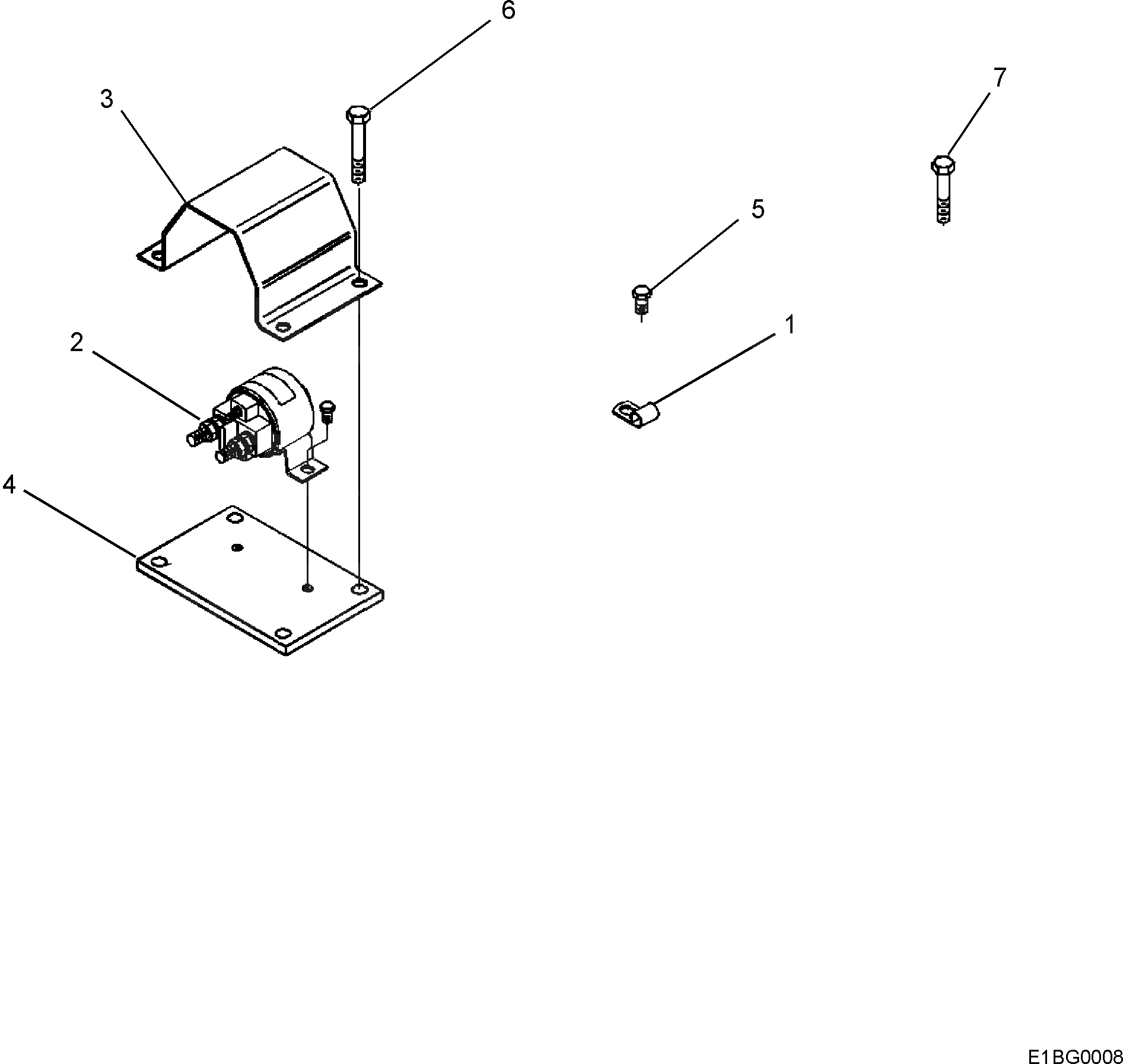 6
3
7
5
1
2
4
E1BG0008