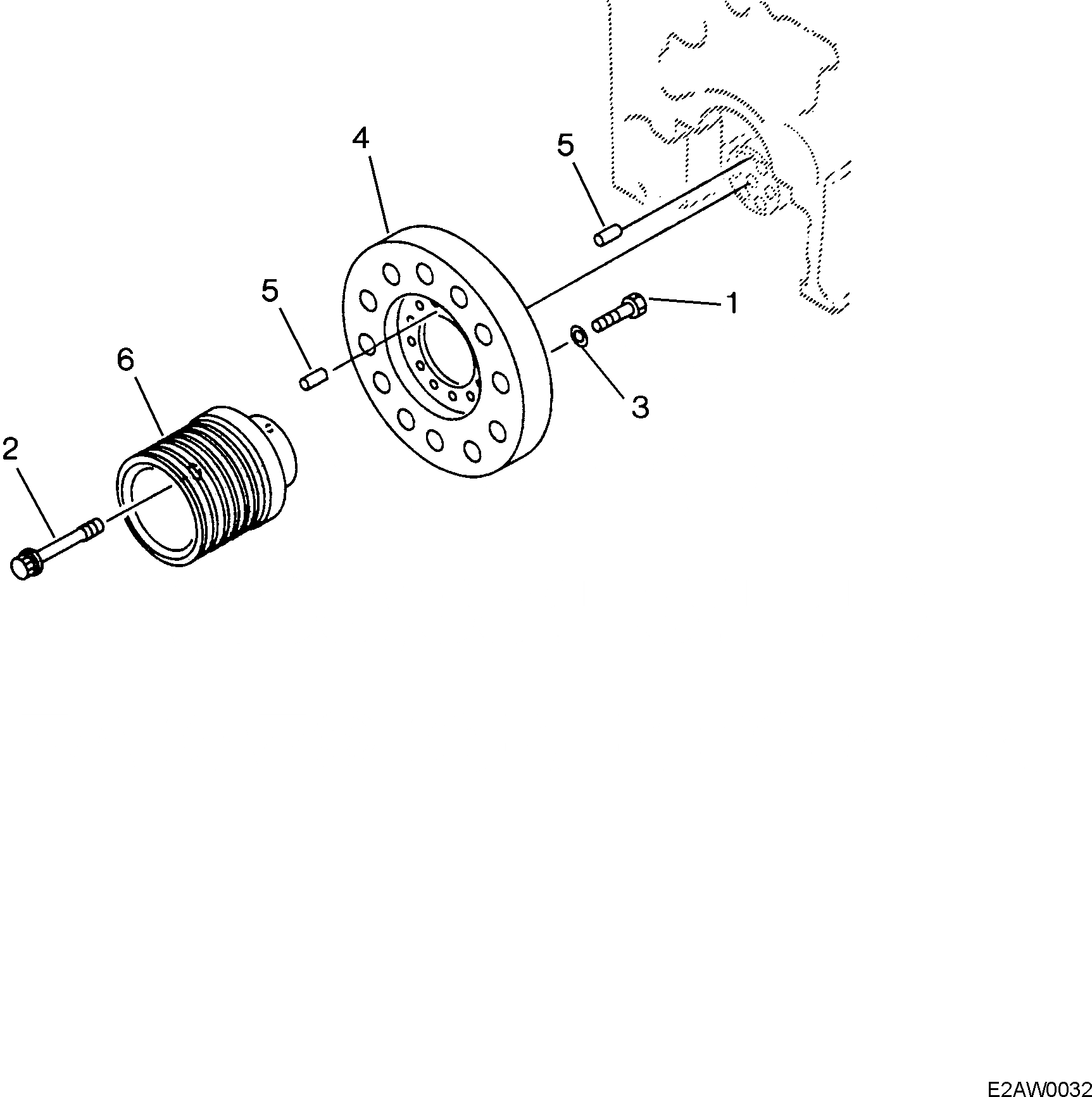 4
5
5
1
6
3
2
E2AW0032