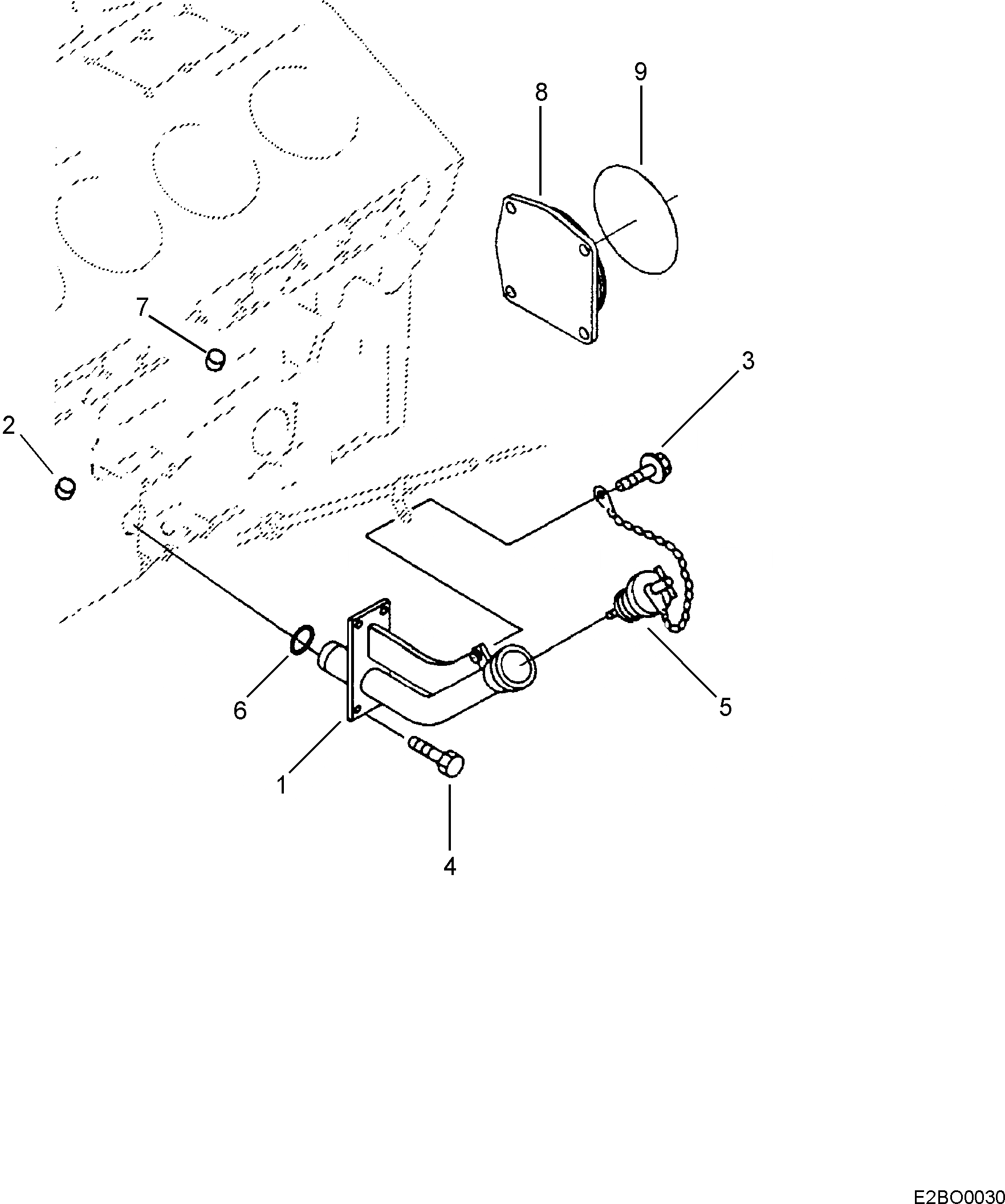 9
8
7
3
2
6
5
1
4
E2BO0030